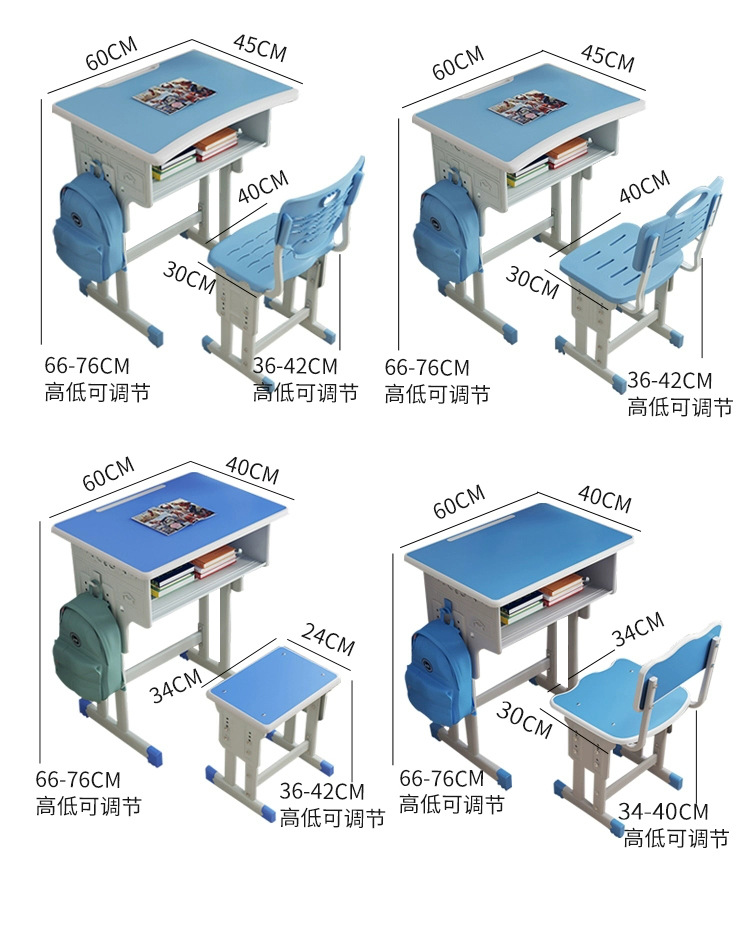 60CM
45CM
40CM
30CM
66-76CM
高低可调节
36-42CM
高低可调节

60CM
45CM
40CM
30CM
66-76CM
高低可调节
36-42CM
高低可调节

60CM
40CM
24CM
34CM
66-76CM
高低可调节
36-42CM
高低可调节

60CM
40CM
34CM
30CM
66-76CM
高低可调节
34-40CM
高低可调节