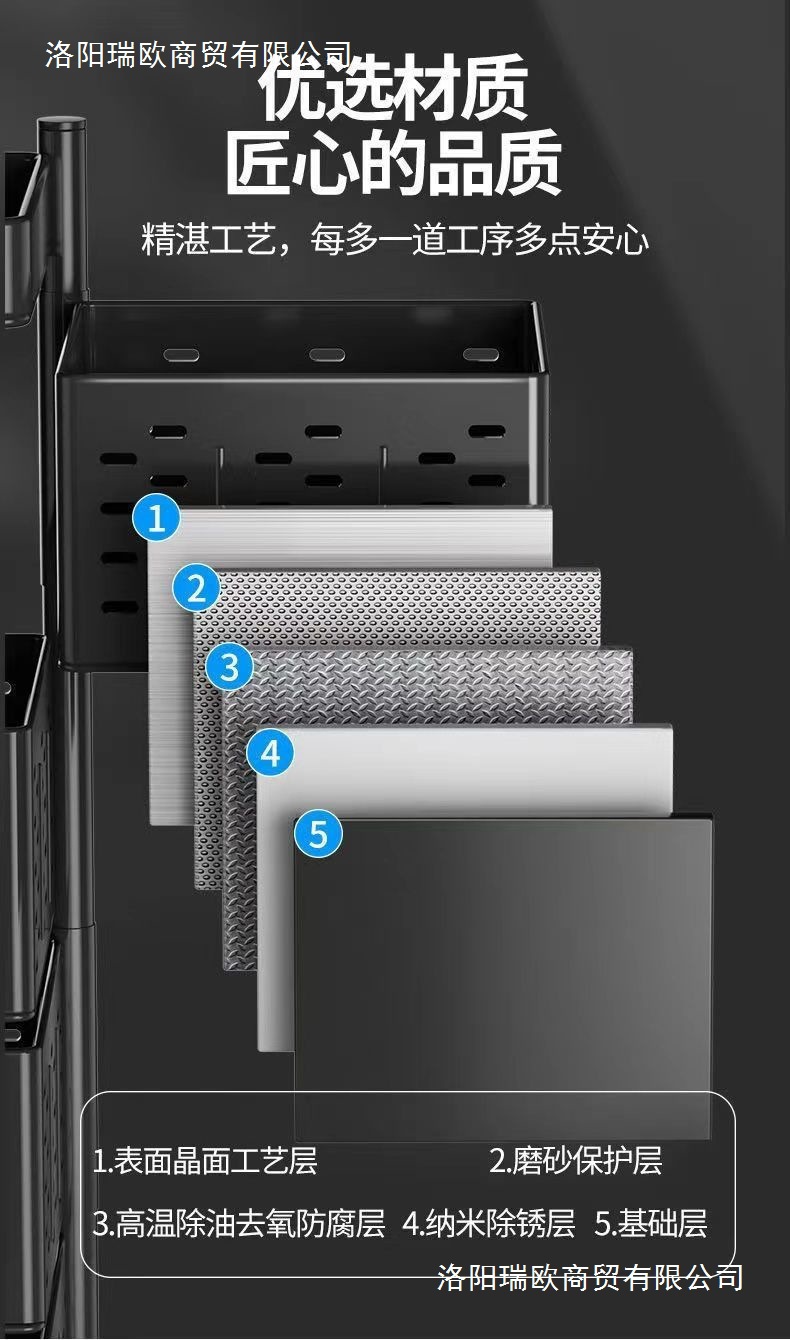 洛阳瑞欧商贸有限公司

优选材质
匠心的品质

精湛工艺，每多一道工序多点安心

1
2
3
4
5

1.表面晶面工艺层 2.磨砂保护层
3.高温除油去氧防腐层 4.纳米除锈层 5.基础层

洛阳瑞欧商贸有限公司