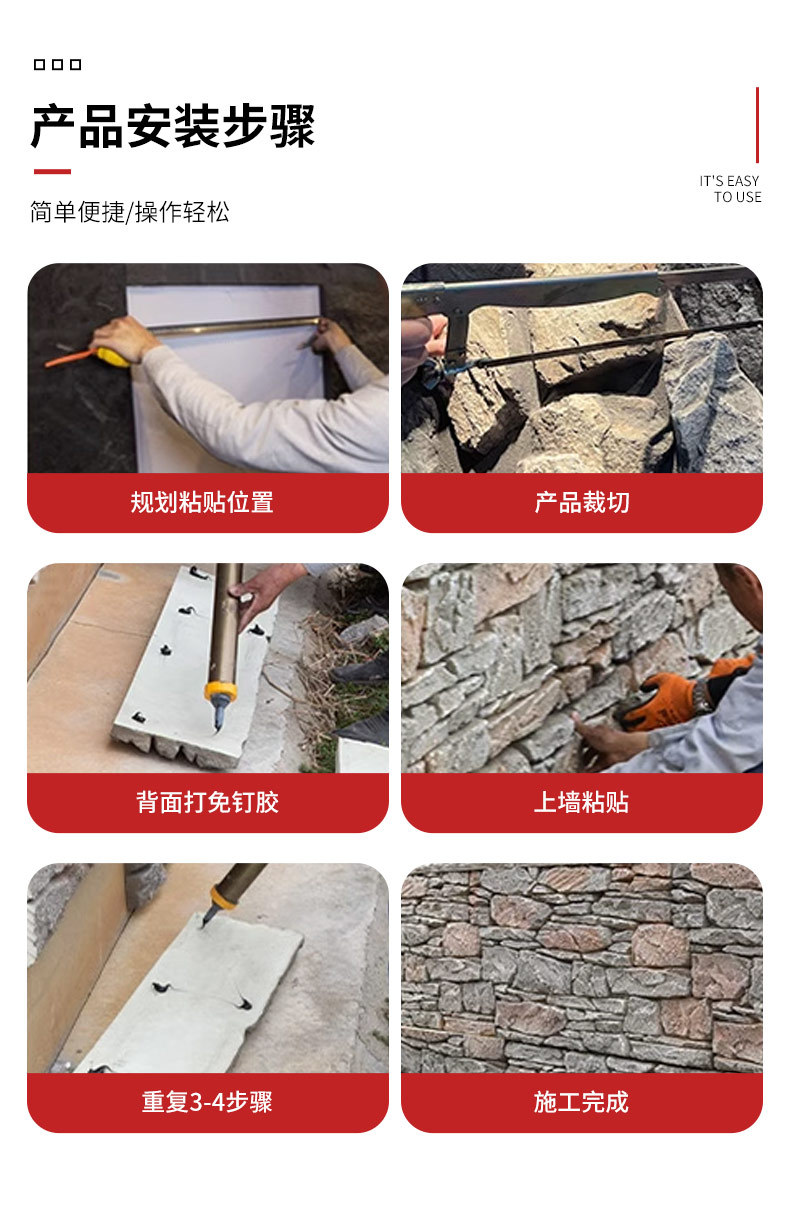 产品安装步骤

简单便捷/操作轻松

IT'S EASY
TO USE

规划粘贴位置

产品裁切

背面打免钉胶

上墙粘贴

重复3-4步骤

施工完成