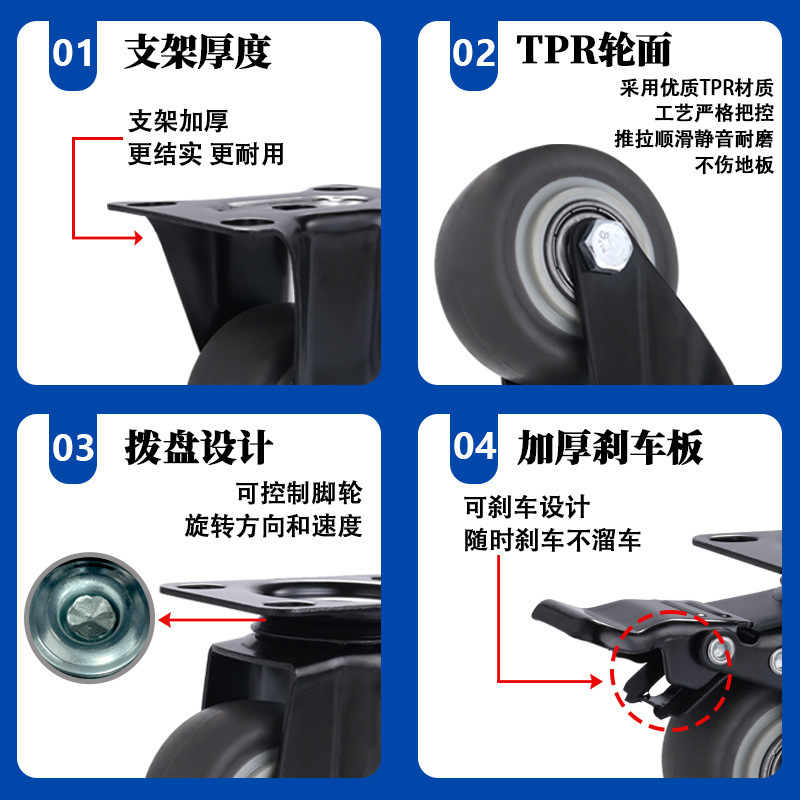 01 支架厚度

支架加厚
更结实 更耐用

02 TPR轮面

采用优质TPR材质
工艺严格把控
推拉顺滑静音耐磨
不伤地板

03 拨盘设计

可控制脚轮
旋转方向和速度

04 加厚刹车板

可刹车设计
随时刹车不溜车