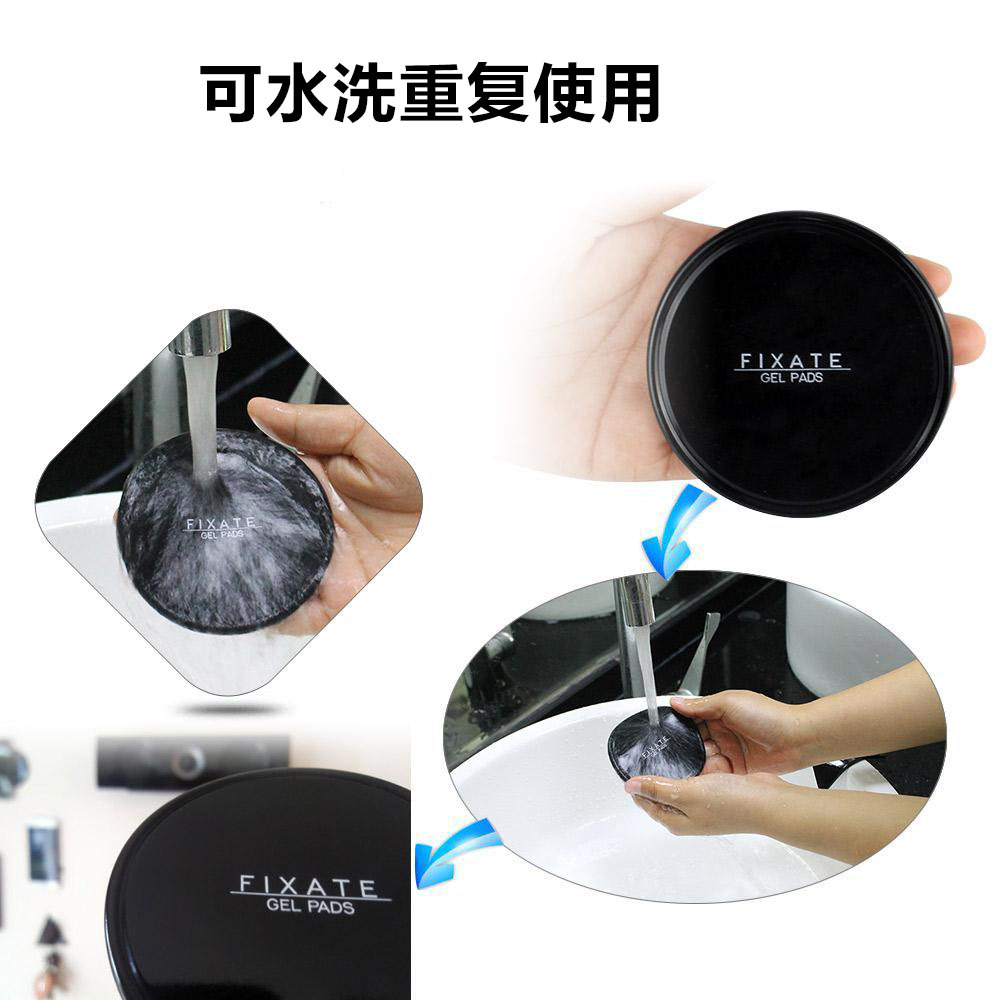 可水洗重复使用

FIXATE
GEL PADS

FIXATE
GEL PADS

FIXATE
GEL PADS