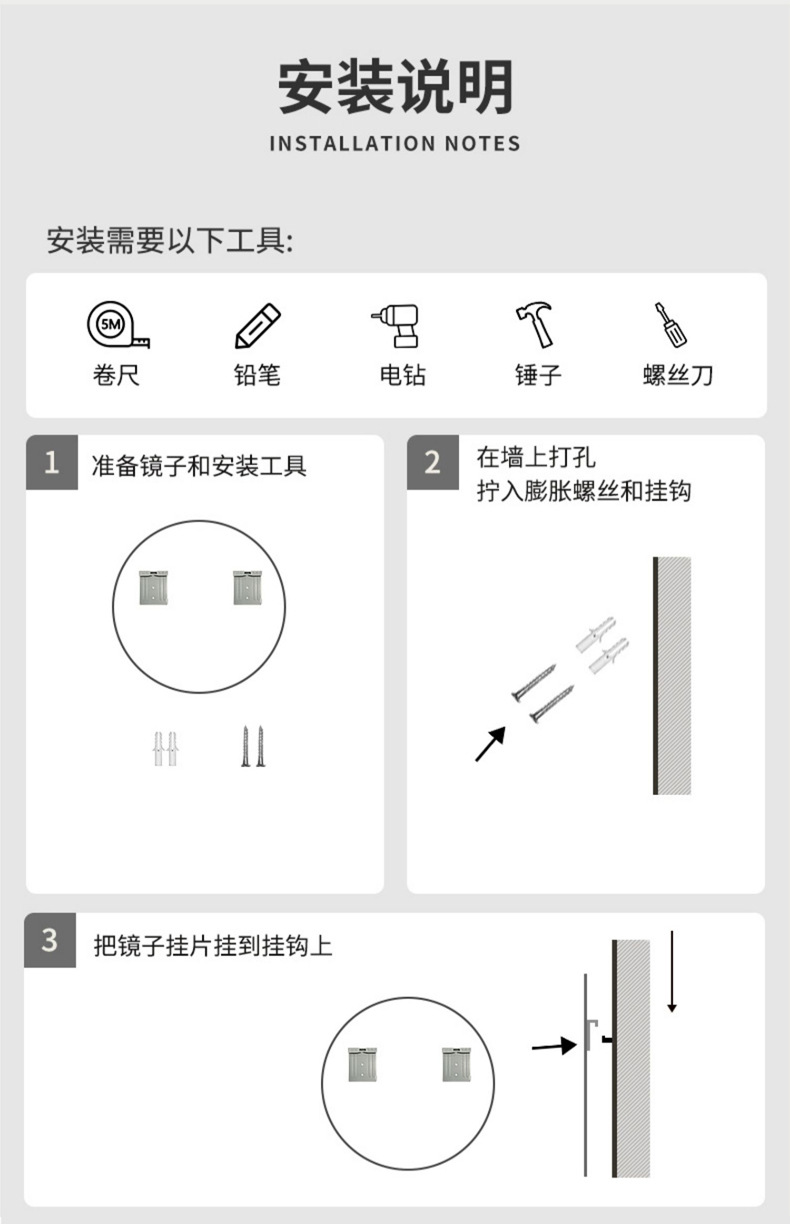 安装说明
INSTALLATION NOTES

安装需要以下工具:

5M
卷尺
铅笔
电钻
锤子
螺丝刀

1 准备镜子和安装工具

2 在墙上打孔
拧入膨胀螺丝和挂钩

3 把镜子挂片挂到挂钩上