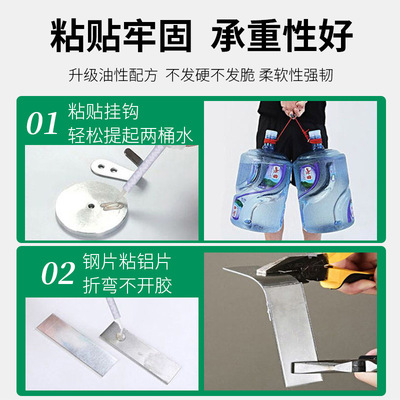 粘贴牢固 承重性好

升级油性配方 不发硬不发脆 柔软性强韧

01 粘贴挂钩
轻松提起两桶水

02 钢片粘铝片
折弯不开胶