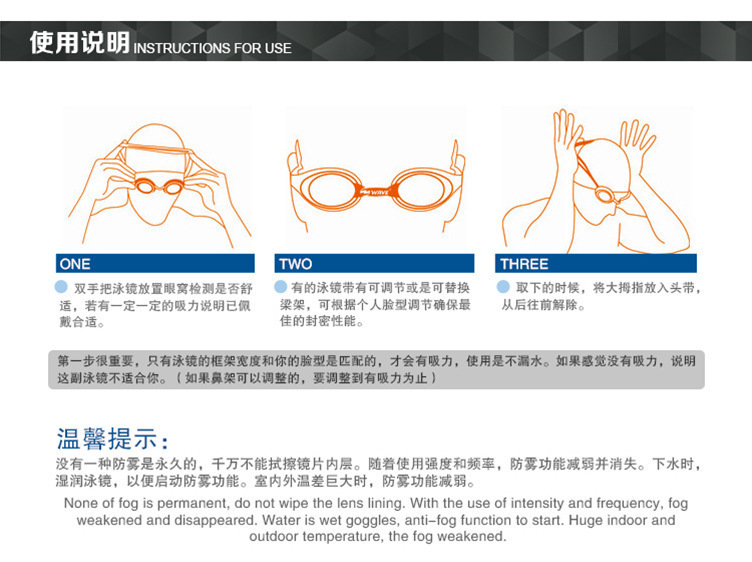 使用说明 INSTRUCTIONS FOR USE

WAVE

ONE

双手把泳镜放置眼窝检测是否舒适，若有一定一定的吸力说明已佩戴合适。

TWO

有的泳镜带有可调节或是可替换梁架，可根据个人脸型调节确保最佳的封密性能。

THREE

取下的时候，将大拇指放入头带，从后往前解除。

第一步很重要，只有泳镜的框架宽度和你的脸型是匹配的，才会有吸力，使用是不漏水。如果感觉没有吸力，说明这副泳镜不适合你。（如果鼻架可以调整的，要调整到有吸力为止）

温馨提示：

没有一种防雾是永久的，千万不能拭擦镜片内层。随着使用强度和频率，防雾功能减弱并消失。下水时，湿润泳镜，以便启动防雾功能。室内外温差巨大时，防雾功能减弱。

None of fog is permanent, do not wipe the lens lining. With the use of intensity and frequency, fog weakened and disappeared. Water is wet goggles, anti-fog function to start. Huge indoor and outdoor temperature, the fog weakened.