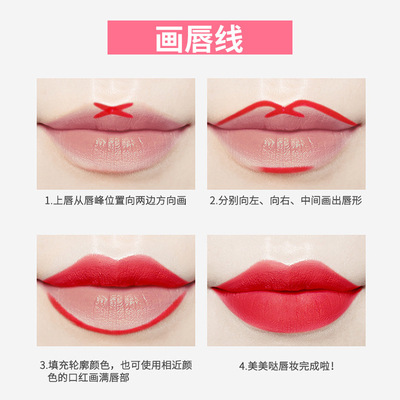 画唇线

1.上唇从唇峰位置向两边方向画

2.分别向左、向右、中间画出唇形

3.填充轮廓颜色，也可使用相近颜色的口红画满唇部

4.美美哒唇妆完成啦！