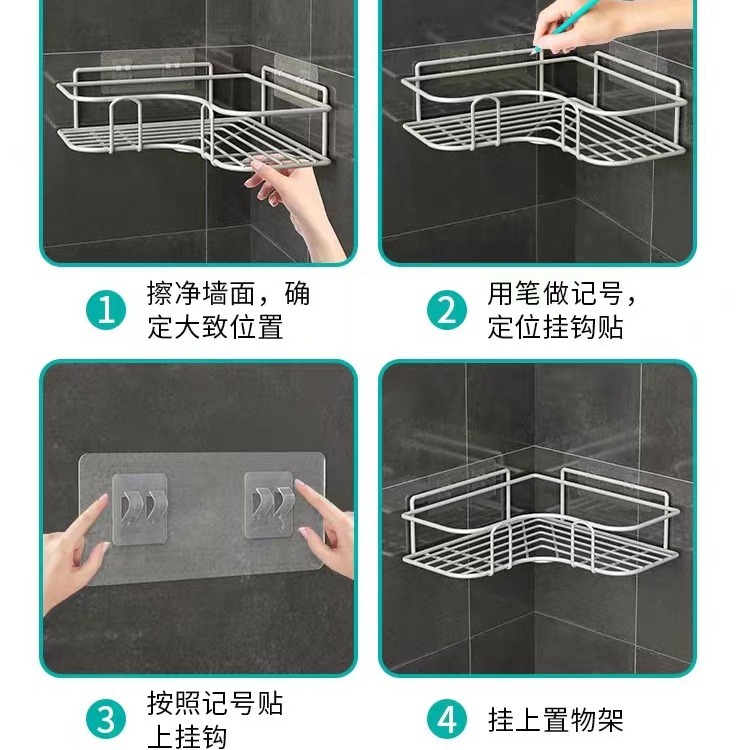 1 擦净墙面，确定大致位置

2 用笔做记号，定位挂钩贴

3 按照记号贴上挂钩

4 挂上置物架