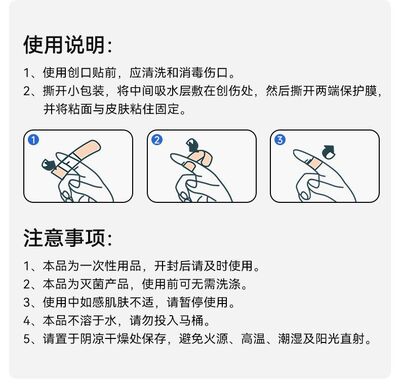 使用说明:

1、使用创口贴前，应清洗和消毒伤口。
2、撕开小包装，将中间吸水层敷在创伤处，然后撕开两端保护膜，并将粘面与皮肤粘住固定。

1

2

3

注意事项:

1、本品为一次性用品，开封后请及时使用。
2、本品为灭菌产品，使用前可无需洗涤。
3、使用中如感肌肤不适，请暂停使用。
4、本品不溶于水，请勿投入马桶。
5、请置于阴凉干燥处保存，避免火源、高温、潮湿及阳光直射。