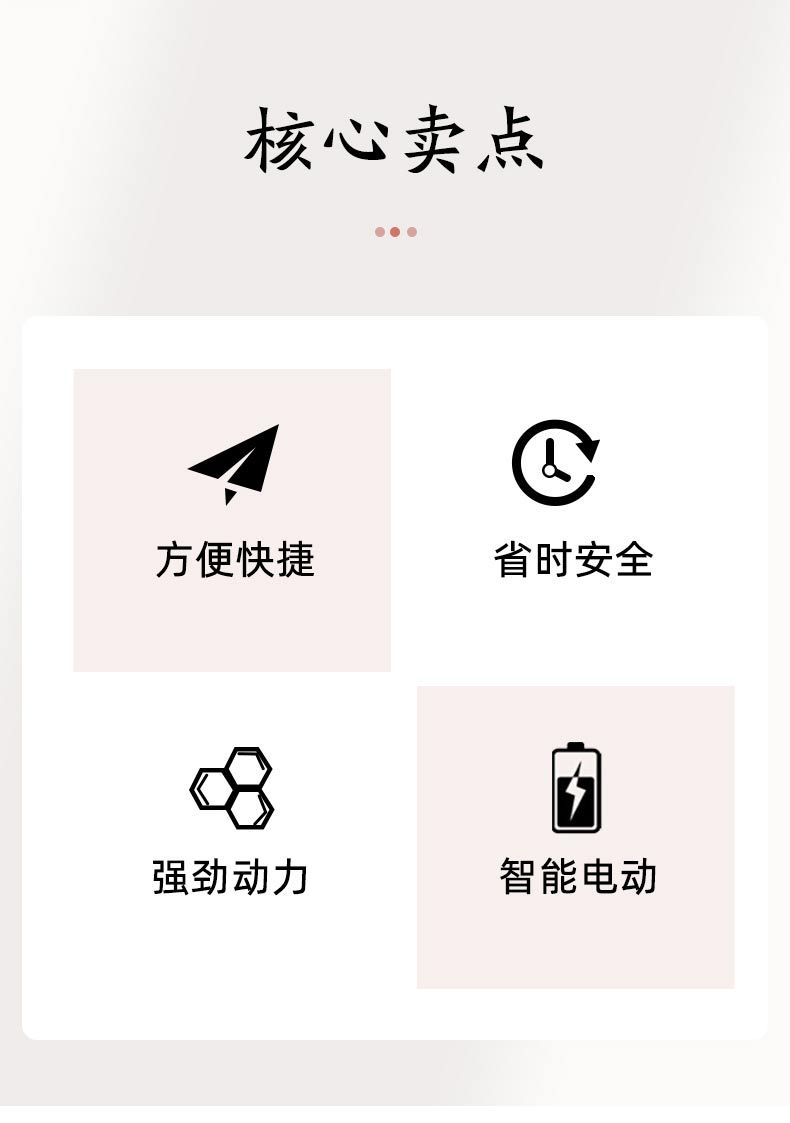 核心卖点

方便快捷

省时安全

强劲动力

智能电动