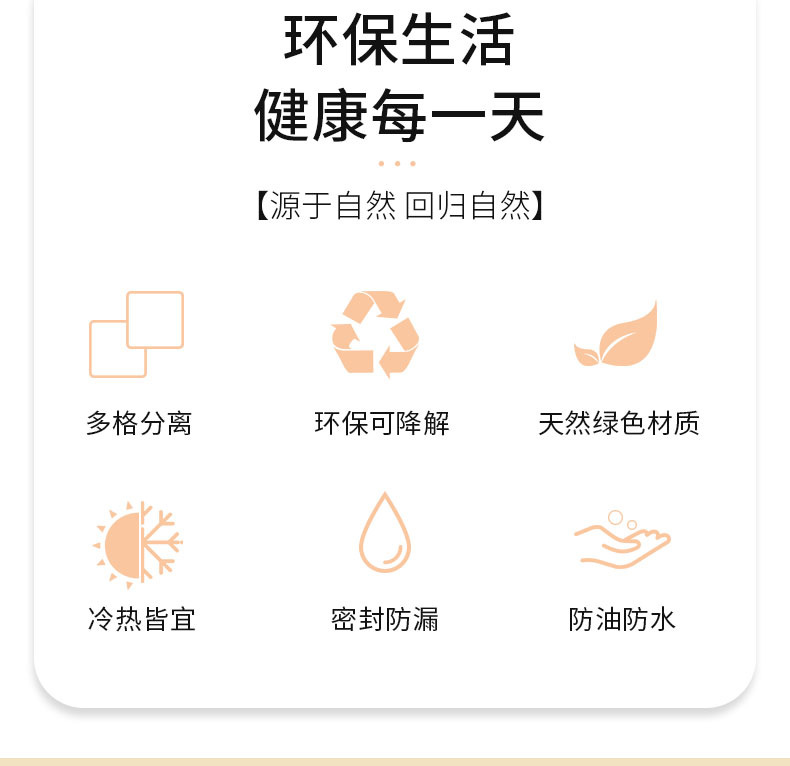 环保生活
健康每一天

【源于自然 回归自然】

多格分离 环保可降解 天然绿色材质

冷热皆宜 密封防漏 防油防水