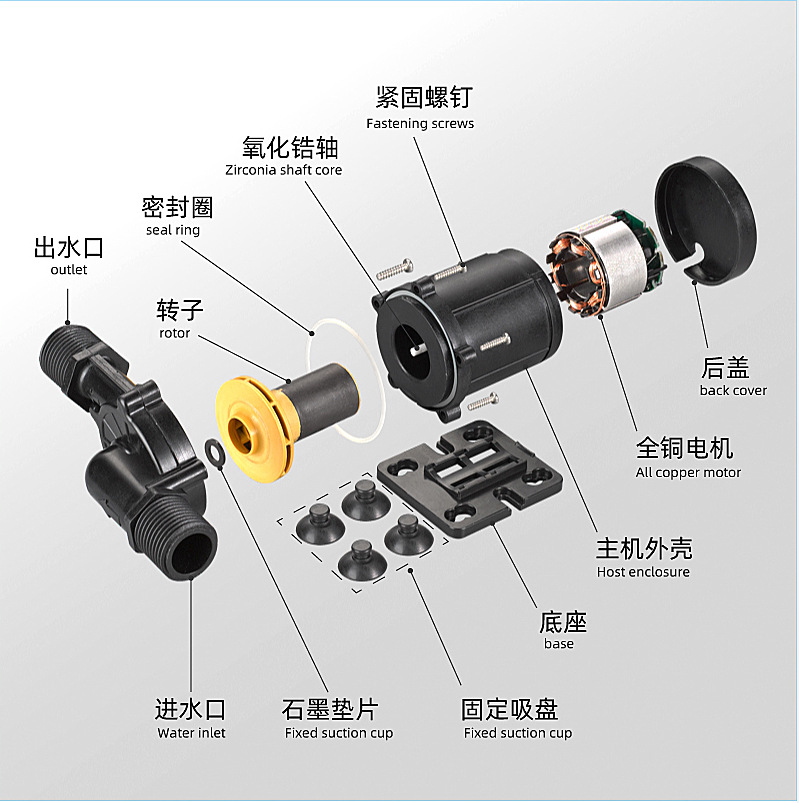 紧固螺钉
Fastening screws

氧化锆轴
Zirconia shaft core

密封圈
seal ring

出水口
outlet

转子
rotor

后盖
back cover

全铜电机
All copper motor

主机外壳
Host enclosure

底座
base

进水口
Water inlet

石墨垫片
Fixed suction cup

固定吸盘
Fixed suction cup