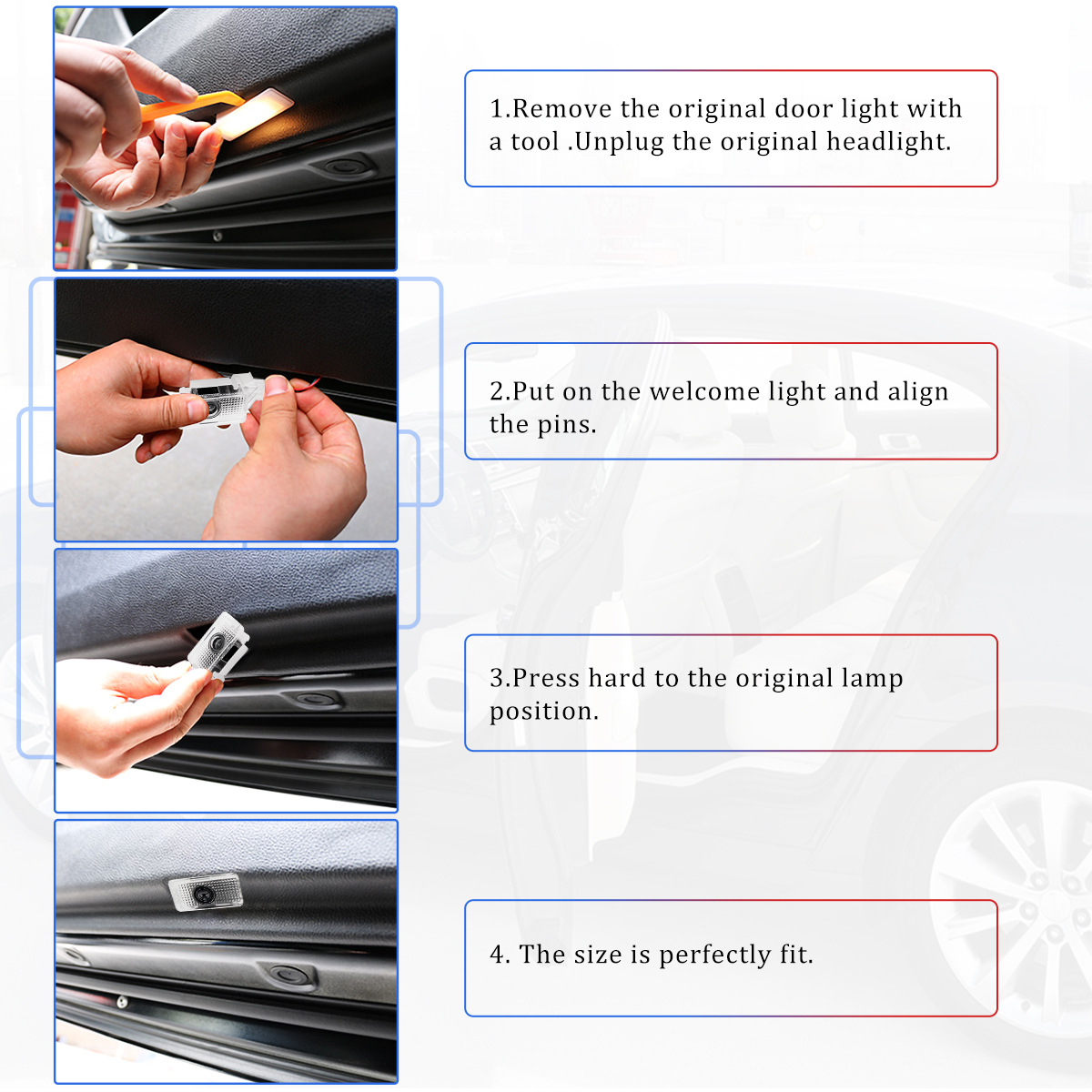 1.Remove the original door light with a tool .Unplug the original headlight.

2.Put on the welcome light and align the pins.

3.Press hard to the original lamp position.

4. The size is perfectly fit.