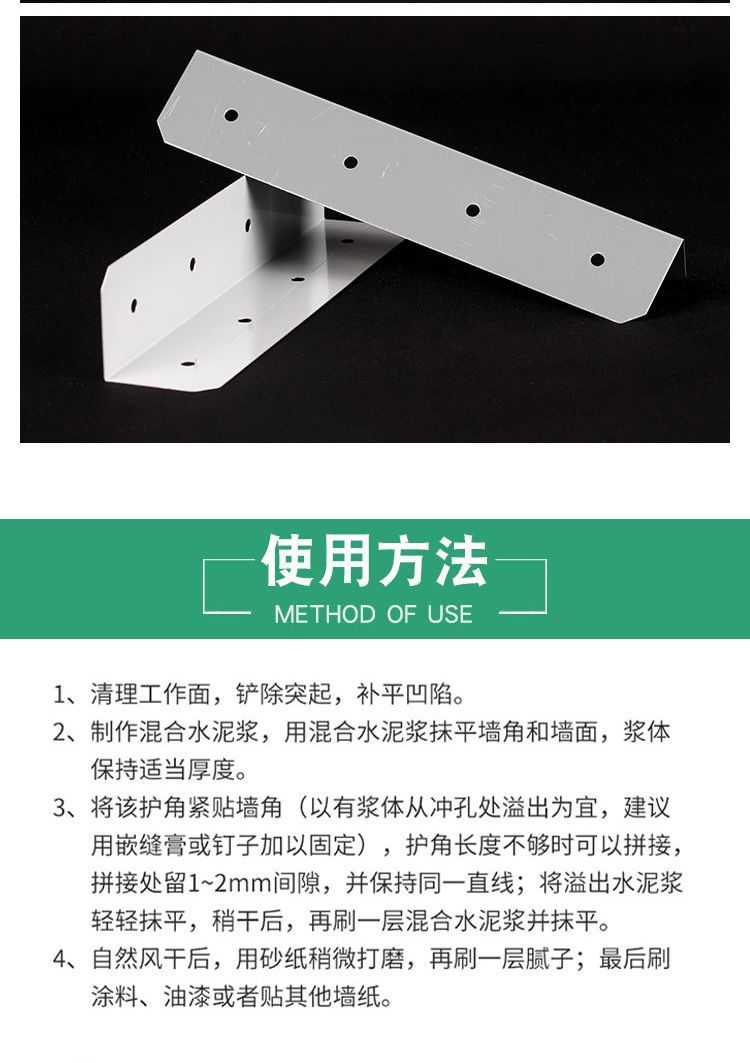 使用方法
METHOD OF USE

1、清理工作面，铲除突起，补平凹陷。

2、制作混合水泥浆，用混合水泥浆抹平墙角和墙面，浆体保持适当厚度。

3、将该护角紧贴墙角（以有浆体从冲孔处溢出为宜，建议用嵌缝膏或钉子加以固定），护角长度不够时可以拼接，拼接处留1~2mm间隙，并保持同一直线；将溢出水泥浆轻轻抹平，稍干后，再刷一层混合水泥浆并抹平。

4、自然风干后，用砂纸稍微打磨，再刷一层腻子；最后刷涂料、油漆或者贴其他墙纸。