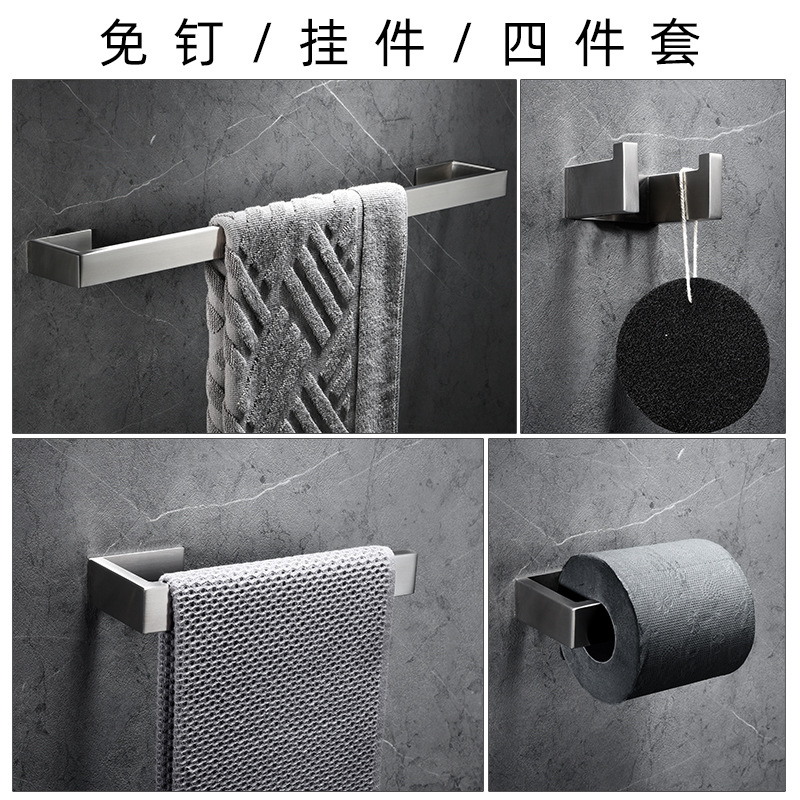 免钉 / 挂件 / 四件套