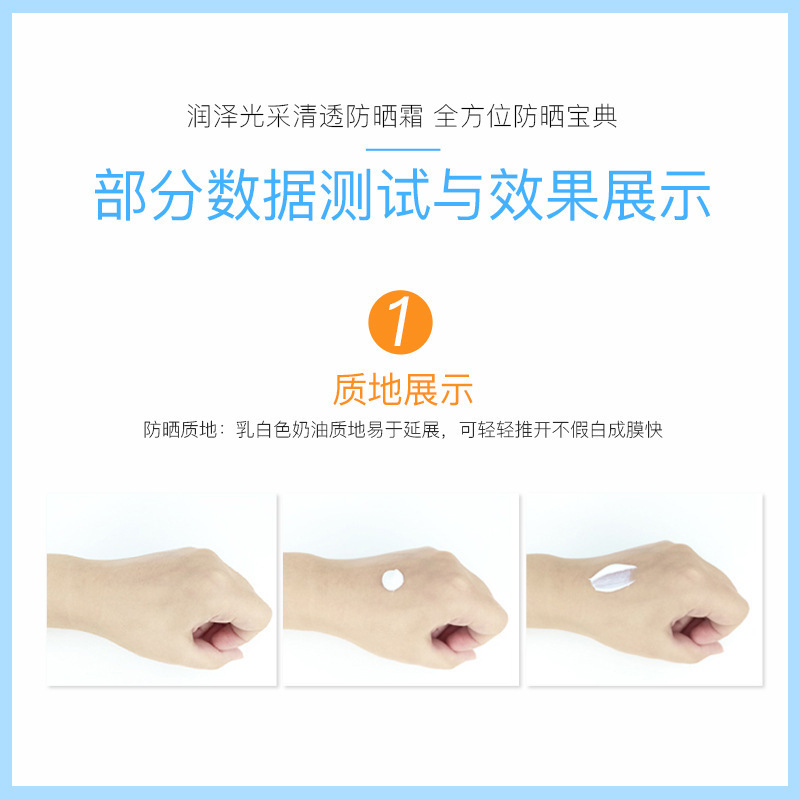 润泽光采清透防晒霜 全方位防晒宝典

部分数据测试与效果展示

1

质地展示

防晒质地：乳白色奶油质地易于延展，可轻轻推开不假白成膜快