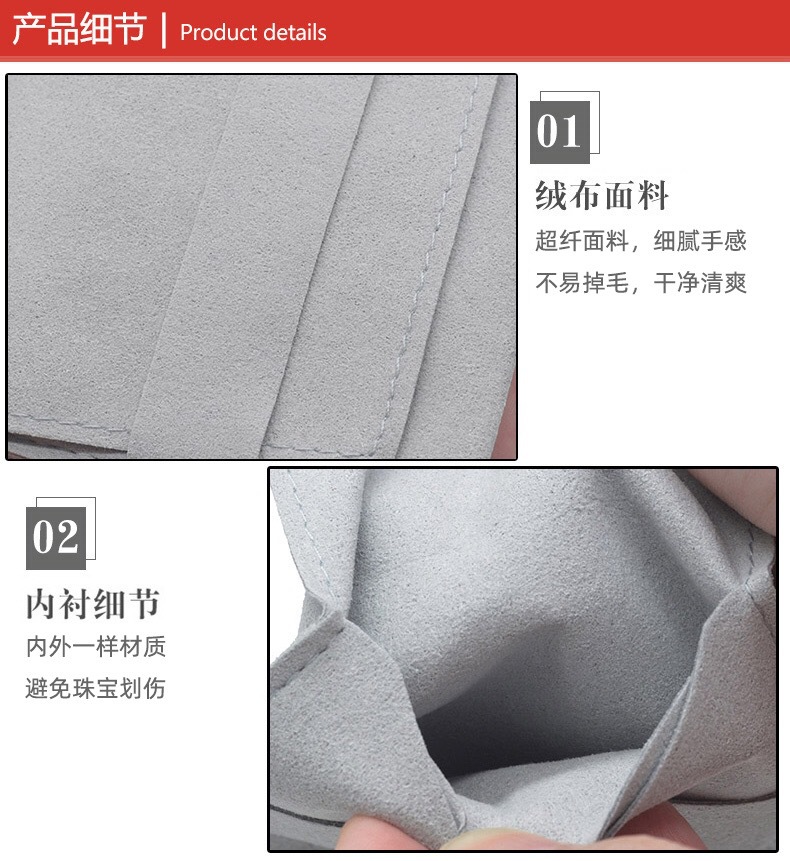 产品细节 | Product details

01

绒布面料

超纤面料，细腻手感

不易掉毛，干净清爽

02

内衬细节

内外一样材质

避免珠宝划伤