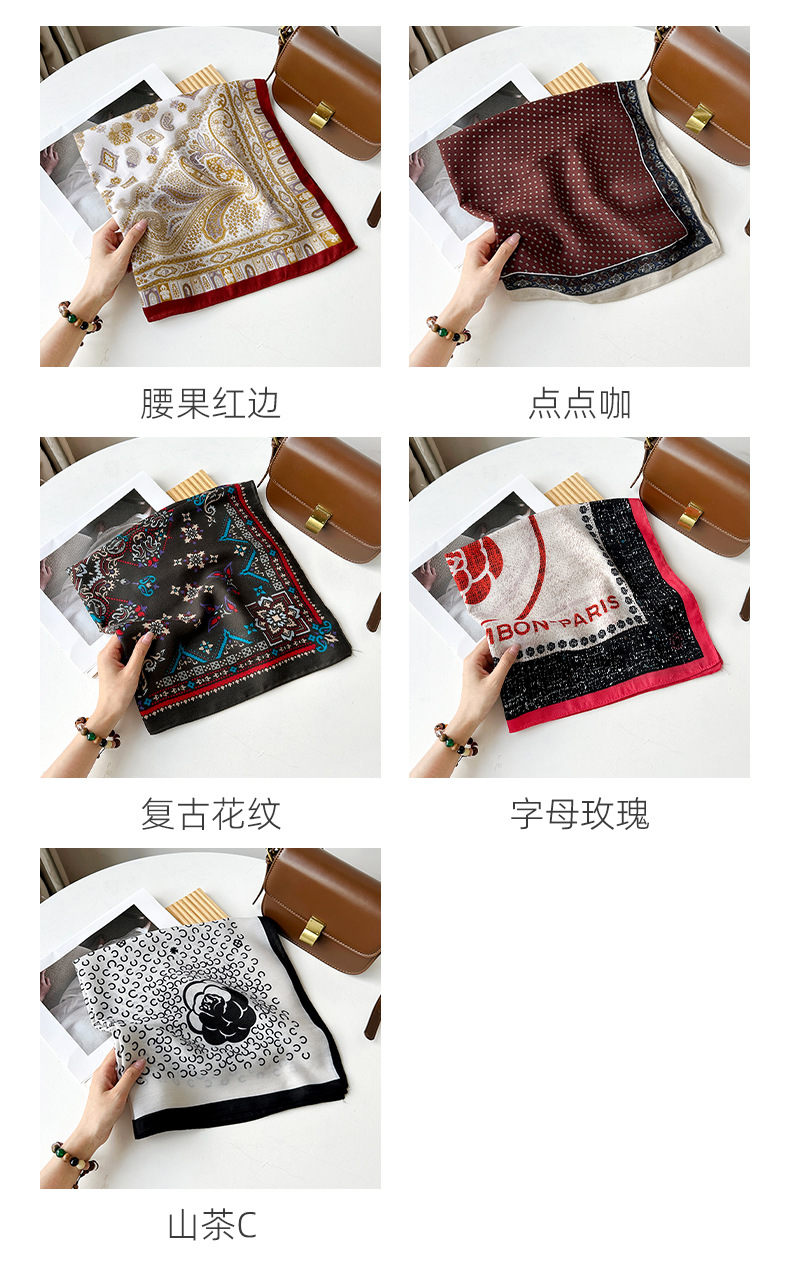 腰果红边

点点咖

复古花纹

BON PARIS

字母玫瑰

山茶C