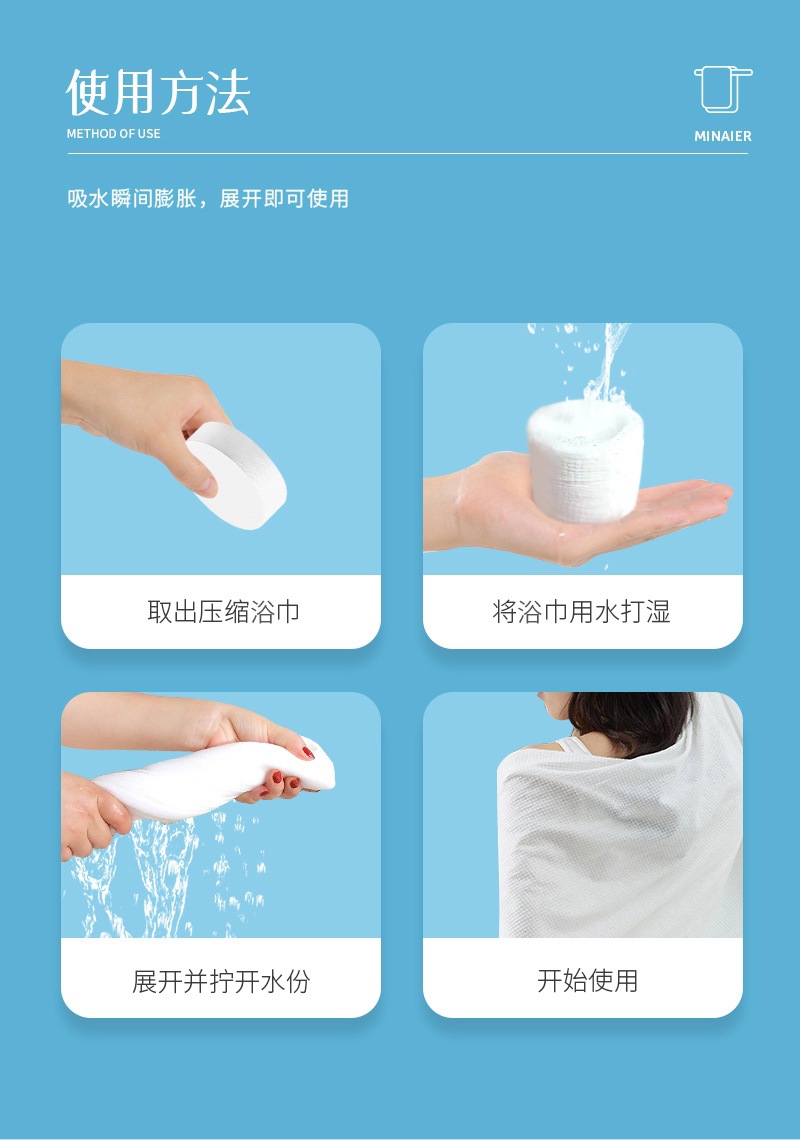 使用方法
METHOD OF USE

MINAIER

吸水瞬间膨胀，展开即可使用

取出压缩浴巾

将浴巾用水打湿

展开并拧开水份

开始使用