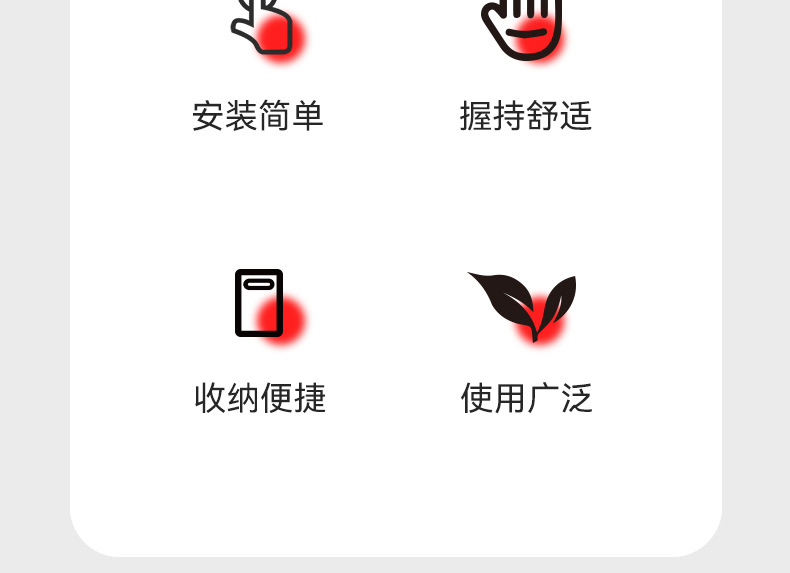 安装简单

握持舒适

收纳便捷

使用广泛