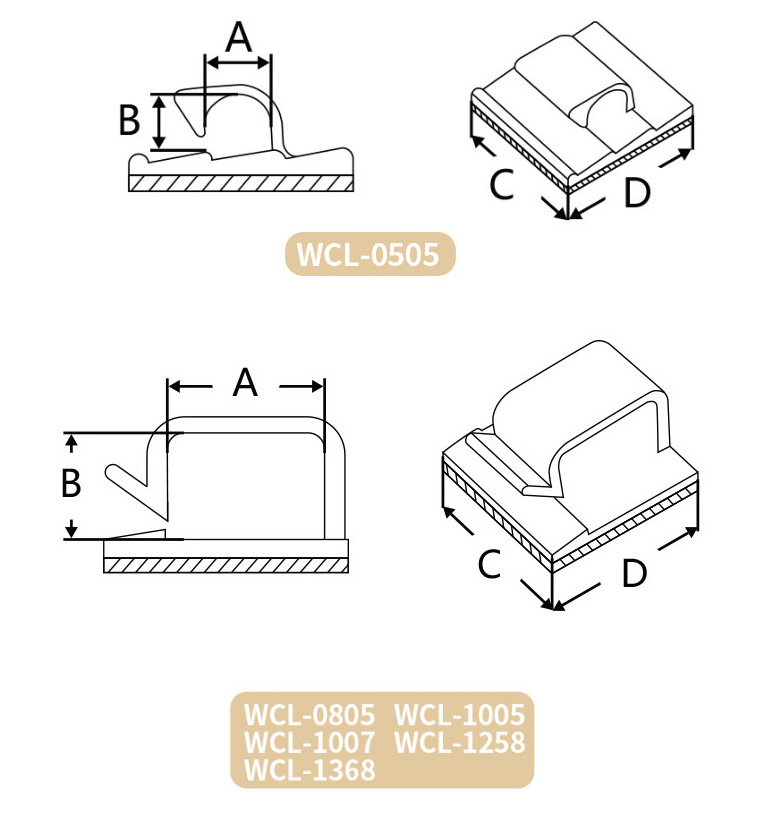 A
B
C
D
WCL-0505

A
B
C
D
WCL-0805 WCL-1005
WCL-1007 WCL-1258
WCL-1368