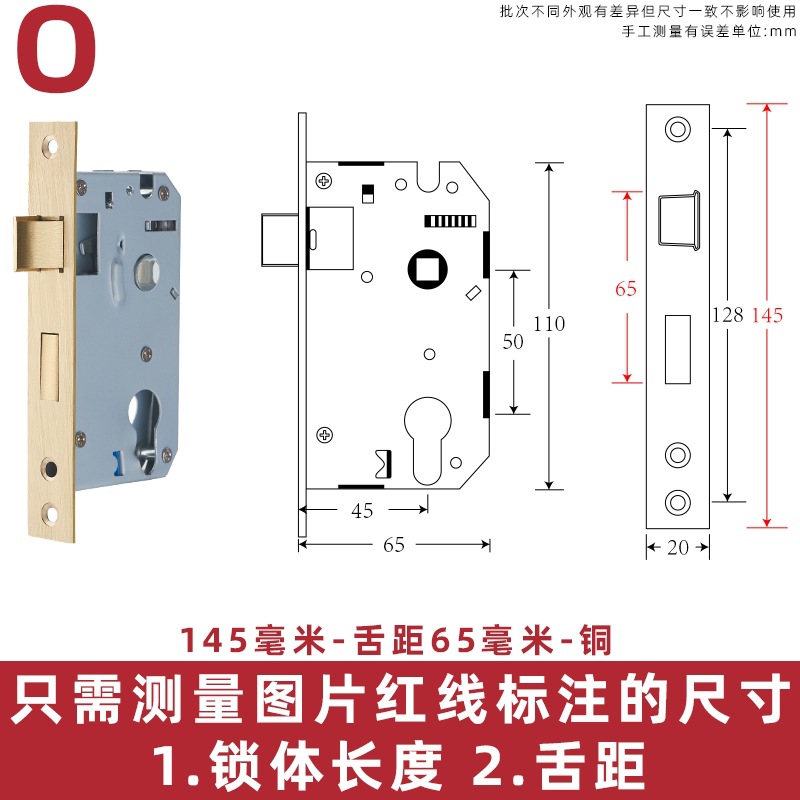 O

批次不同外观有差异但尺寸一致不影响使用
手工测量有误差单位:mm

110
50
45
65

65
128
145
20

145毫米-舌距65毫米-铜

只需测量图片红线标注的尺寸
1.锁体长度 2.舌距