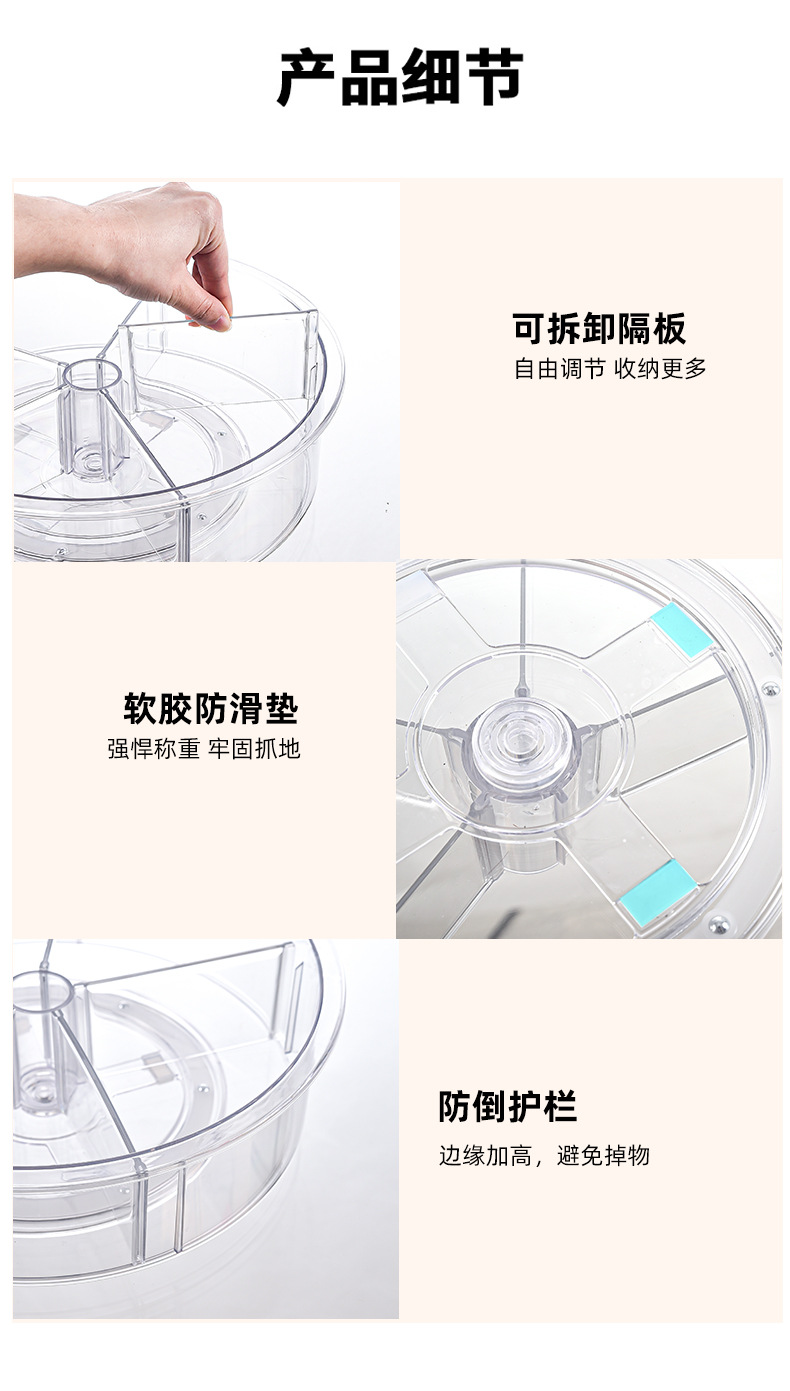 产品细节

可拆卸隔板

自由调节 收纳更多

软胶防滑垫

强悍称重 牢固抓地

防倒护栏

边缘加高，避免掉物