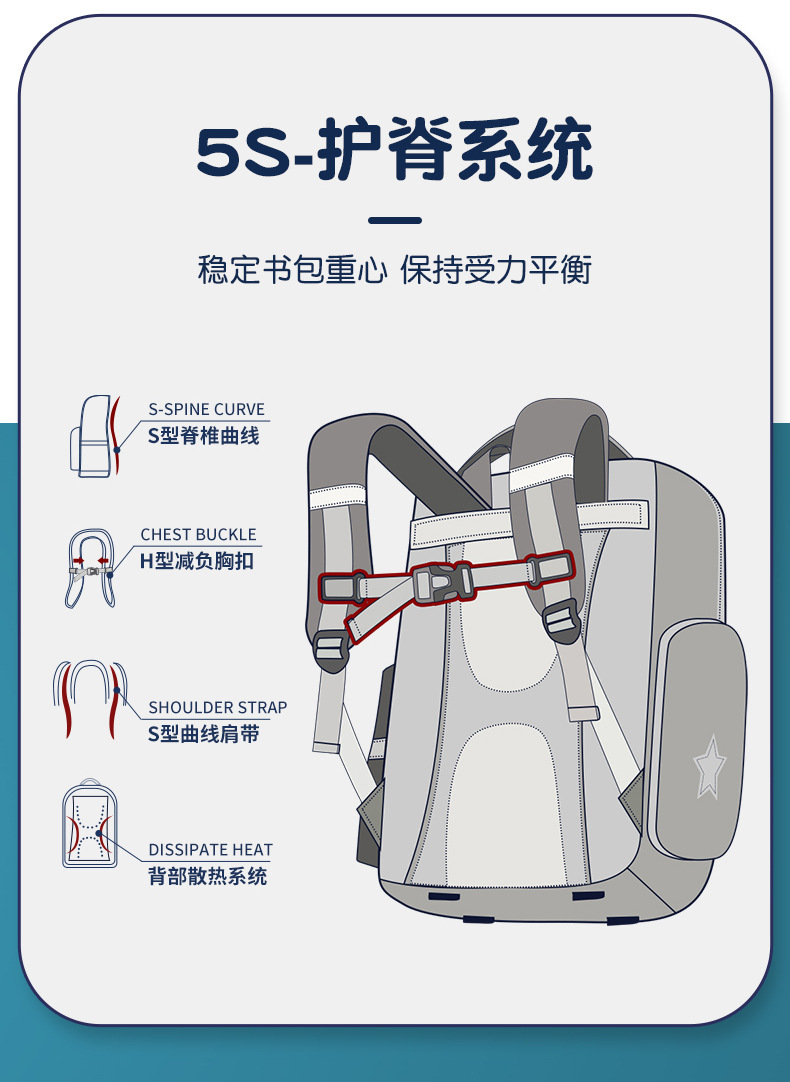 5S-护脊系统

稳定书包重心 保持受力平衡

S-SPINE CURVE
S型脊椎曲线

CHEST BUCKLE
H型减负胸扣

SHOULDER STRAP
S型曲线肩带

DISSIPATE HEAT
背部散热系统