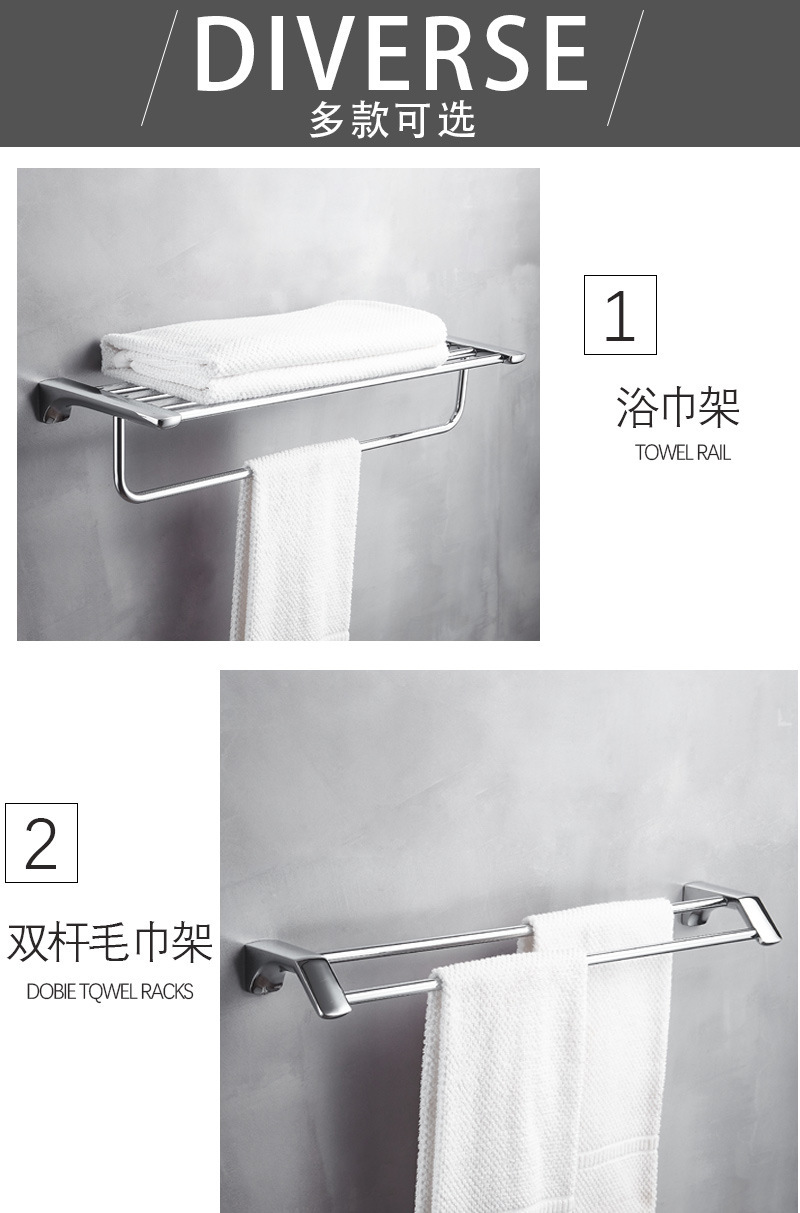 DIVERSE
多款可选

1
浴巾架
TOWEL RAIL

2
双杆毛巾架
DOBIE TQWEL RACKS