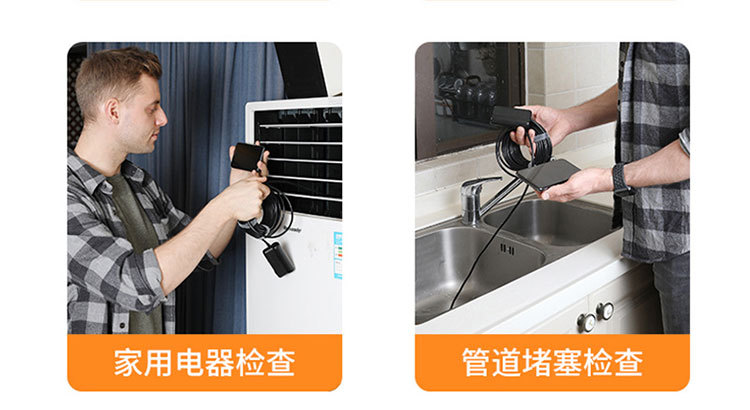 家用电器检查

管道堵塞检查