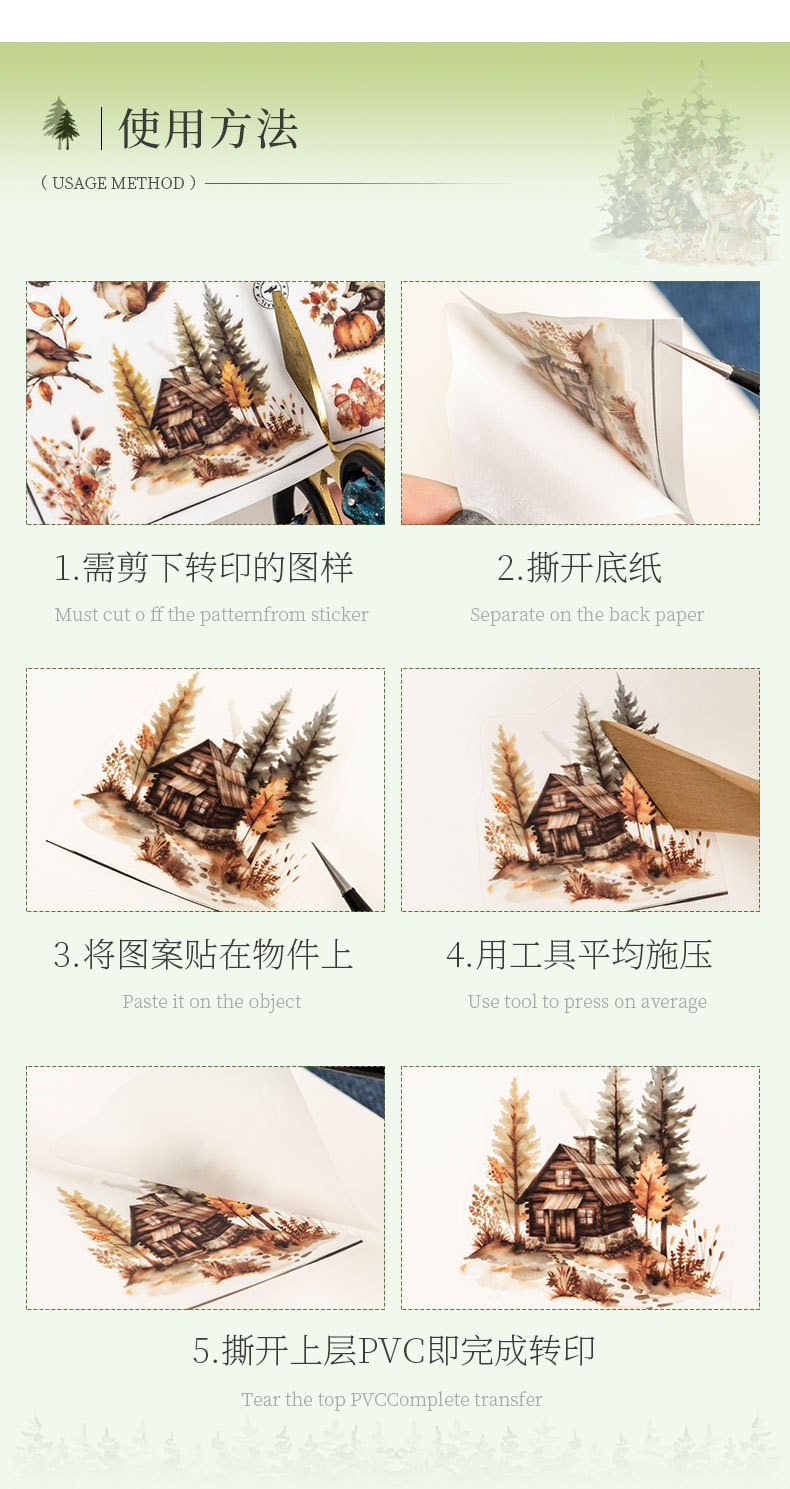 使用方法

( USAGE METHOD )

1.需剪下转印的图样

Must cut o ff the patternfrom sticker

2.撕开底纸

Separate on the back paper

3.将图案贴在物件上

Paste it on the object

4.用工具平均施压

Use tool to press on average

5.撕开上层PVC即完成转印

Tear the top PVCComplete transfer