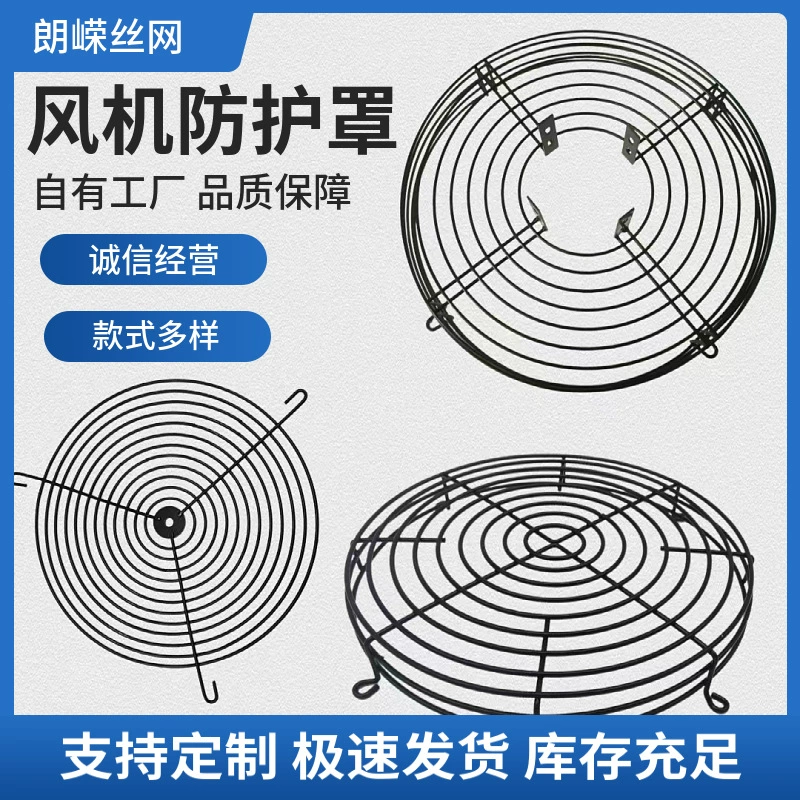 朗嵘丝网

风机防护罩

自有工厂 品质保障

诚信经营

款式多样

支持定制 极速发货 库存充足