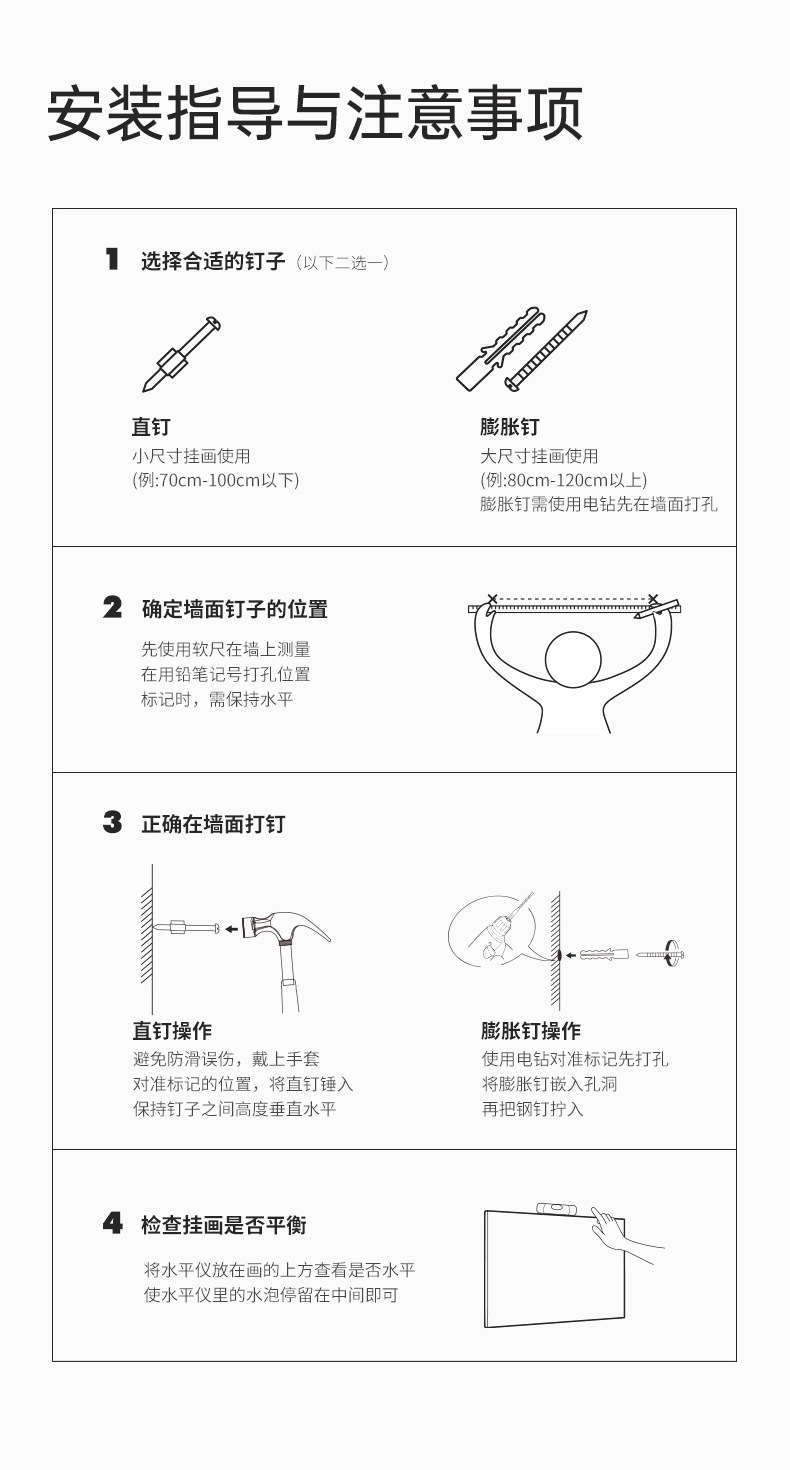 安装指导与注意事项

1 选择合适的钉子（以下二选一）

直钉
小尺寸挂画使用
(例:70cm-100cm以下)

膨胀钉
大尺寸挂画使用
(例:80cm-120cm以上)
膨胀钉需使用电钻先在墙面打孔

2 确定墙面钉子的位置

先使用软尺在墙上测量
在用铅笔记号打孔位置
标记时，需保持水平

3 正确在墙面打钉

直钉操作
避免防滑误伤，戴上手套
对准标记的位置，将直钉锤入
保持钉子之间高度垂直水平

膨胀钉操作
使用电钻对准标记先打孔
将膨胀钉嵌入孔洞
再把钢钉拧入

4 检查挂画是否平衡

将水平仪放在画的上方查看是否水平
使水平仪里的水泡停留在中间即可