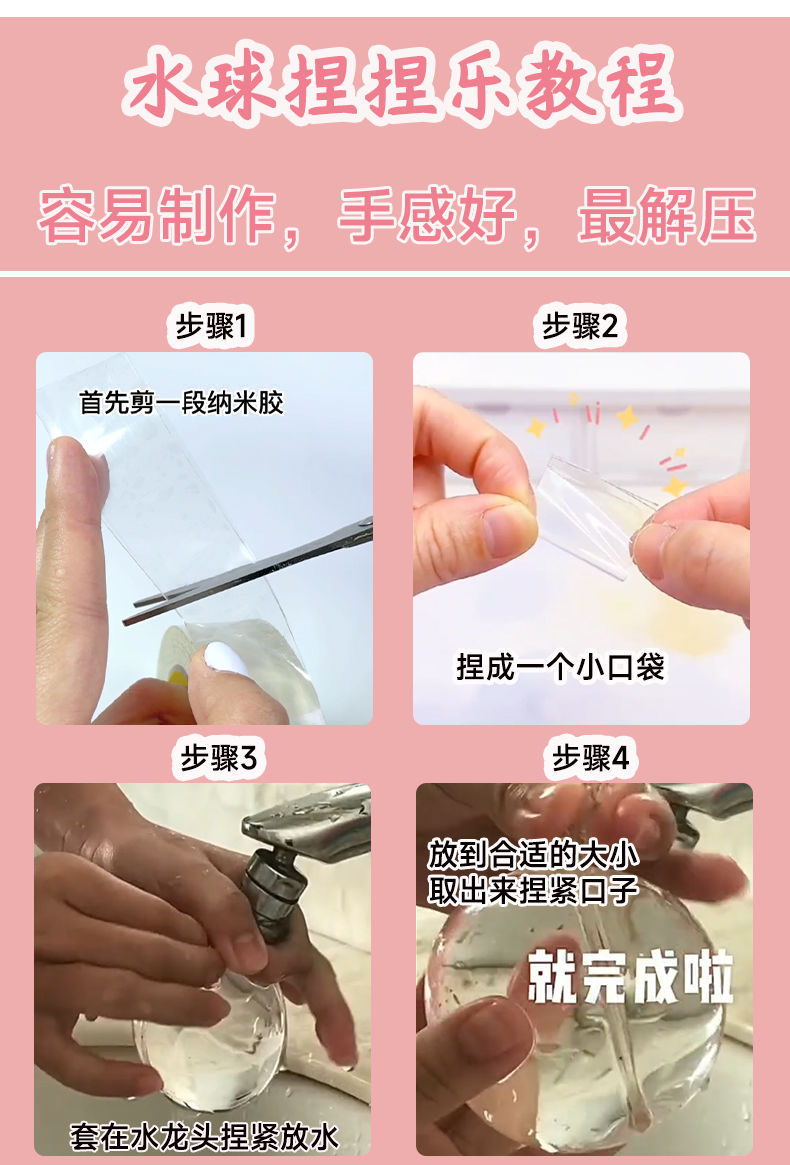 水球捏捏乐教程

容易制作，手感好，最解压

步骤1

首先剪一段纳米胶

步骤2

捏成一个小口袋

步骤3

套在水龙头捏紧放水

步骤4

放到合适的大小
取出来捏紧口子

就完成啦