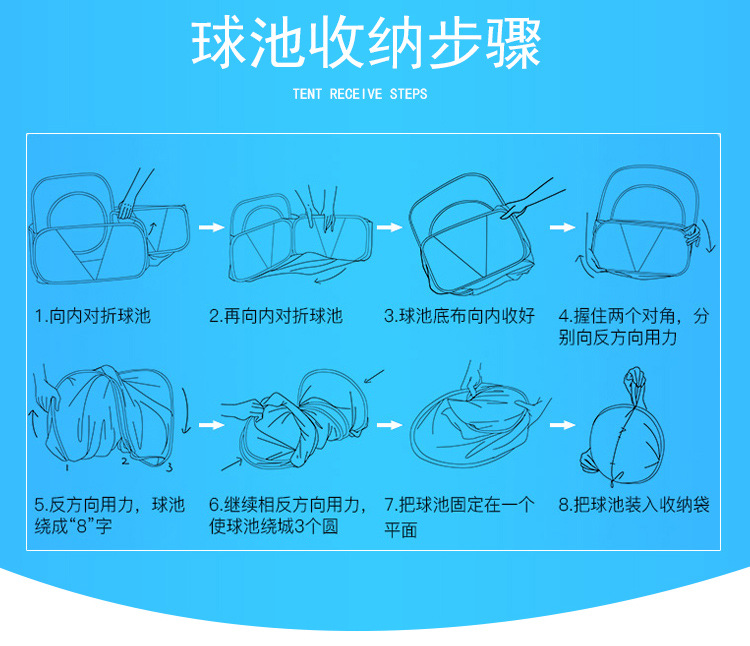 球池收纳步骤

TENT RECEIVE STEPS

1.向内对折球池

2.再向内对折球池

3.球池底布向内收好

4.握住两个对角，分别向反方向用力

1 2 3

5.反方向用力，球池绕成“8”字

6.继续相反方向用力，使球池绕城3个圆

7.把球池固定在一个平面

8.把球池装入收纳袋