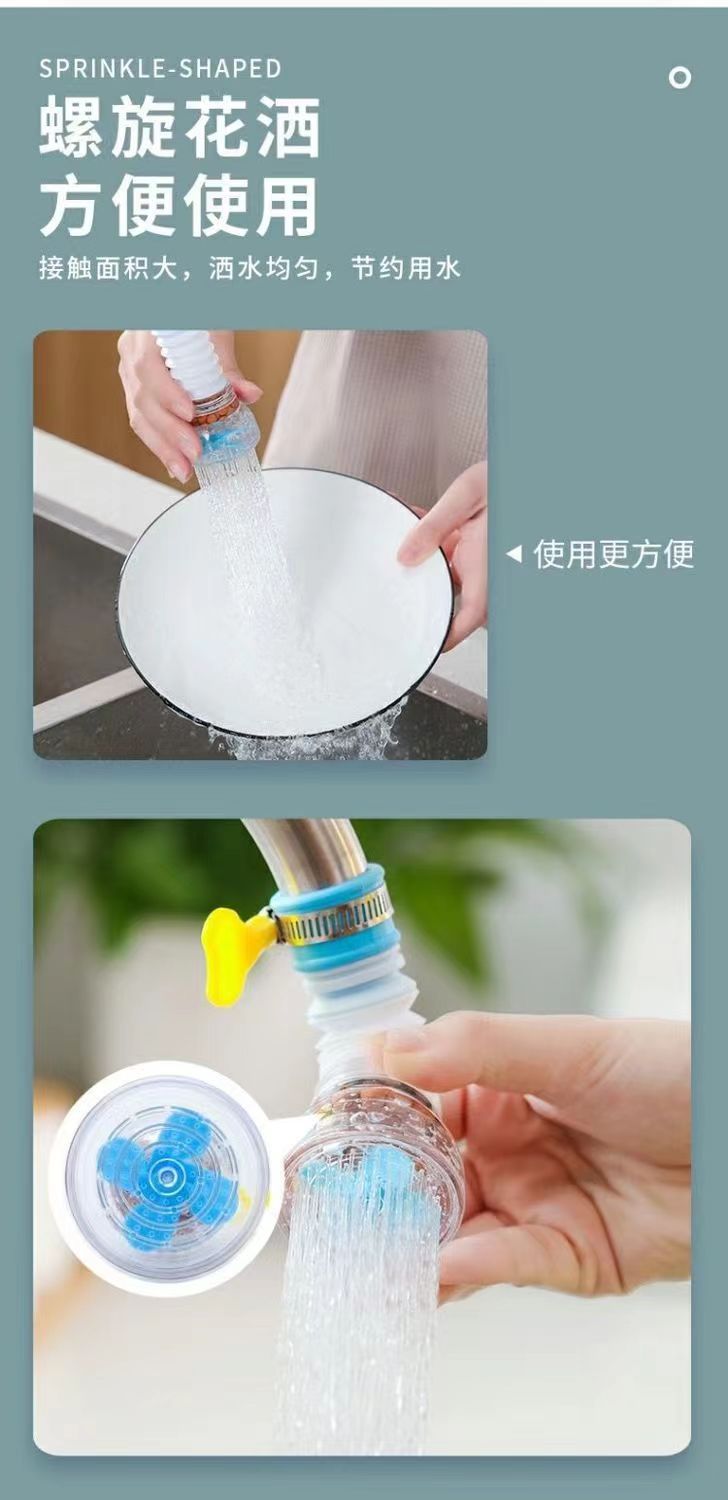 SPRINKLE-SHAPED
螺旋花洒
方便使用

接触面积大，洒水均匀，节约用水

◀ 使用更方便