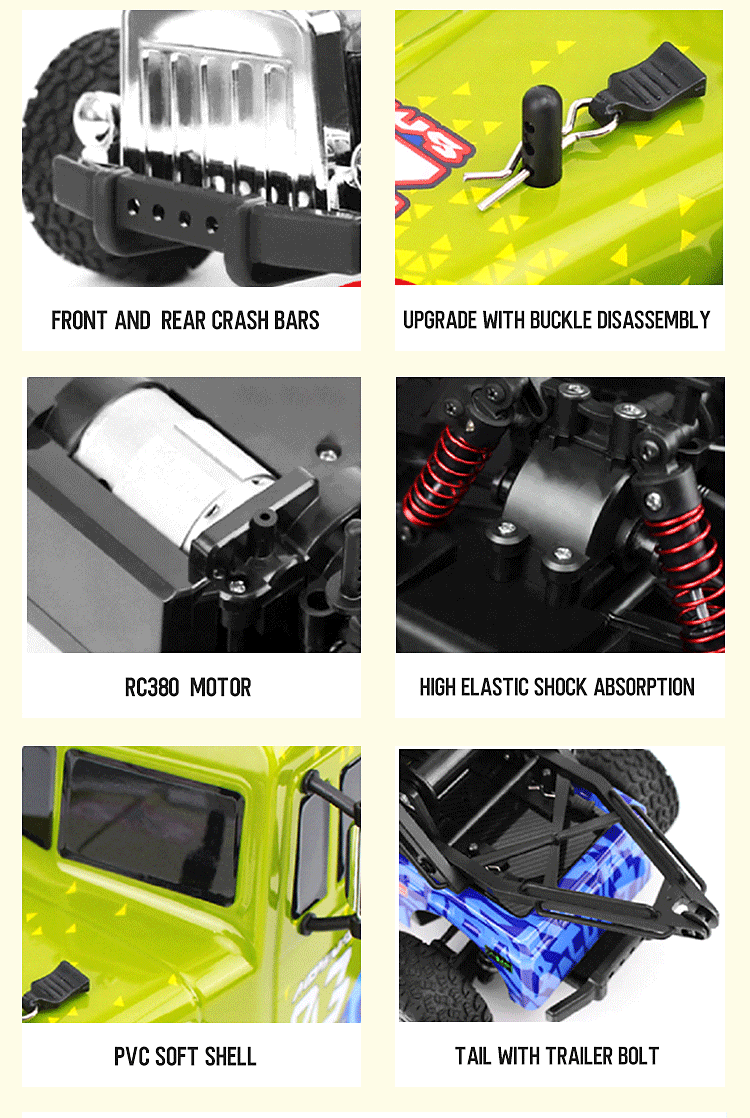 FRONT AND REAR CRASH BARS

UPGRADE WITH BUCKLE DISASSEMBLY

RC380 MOTOR

HIGH ELASTIC SHOCK ABSORPTION

PVC SOFT SHELL

TAIL WITH TRAILER BOLT