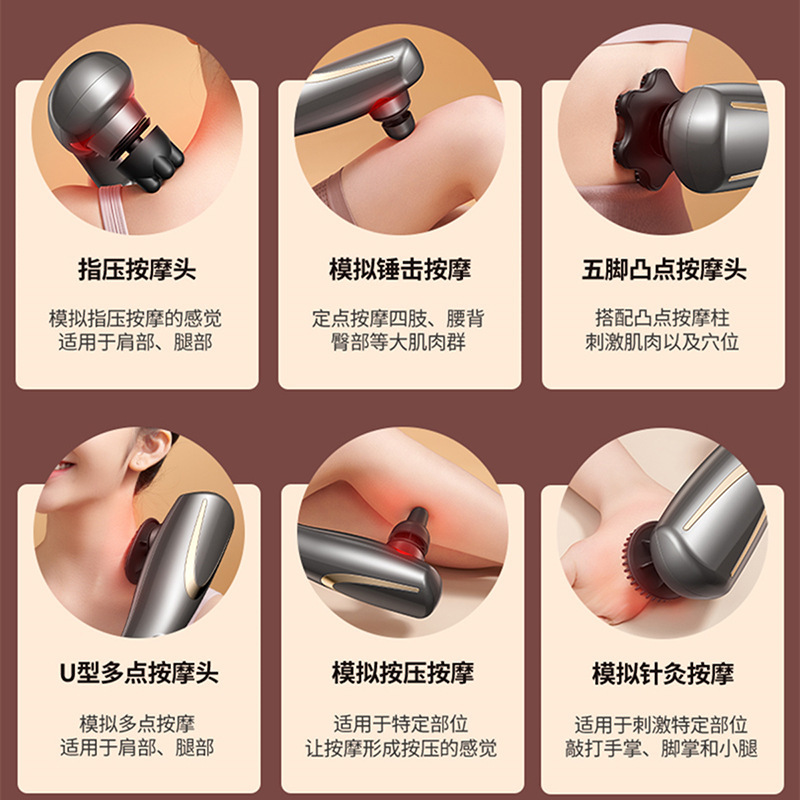 指压按摩头

模拟指压按摩的感觉
适用于肩部、腿部

模拟锤击按摩

定点按摩四肢、腰背
臀部等大肌肉群

五脚凸点按摩头

搭配凸点按摩柱
刺激肌肉以及穴位

U型多点按摩头

模拟多点按摩
适用于肩部、腿部

模拟按压按摩

适用于特定部位
让按摩形成按压的感觉

模拟针灸按摩

适用于刺激特定部位
敲打手掌、脚掌和小腿