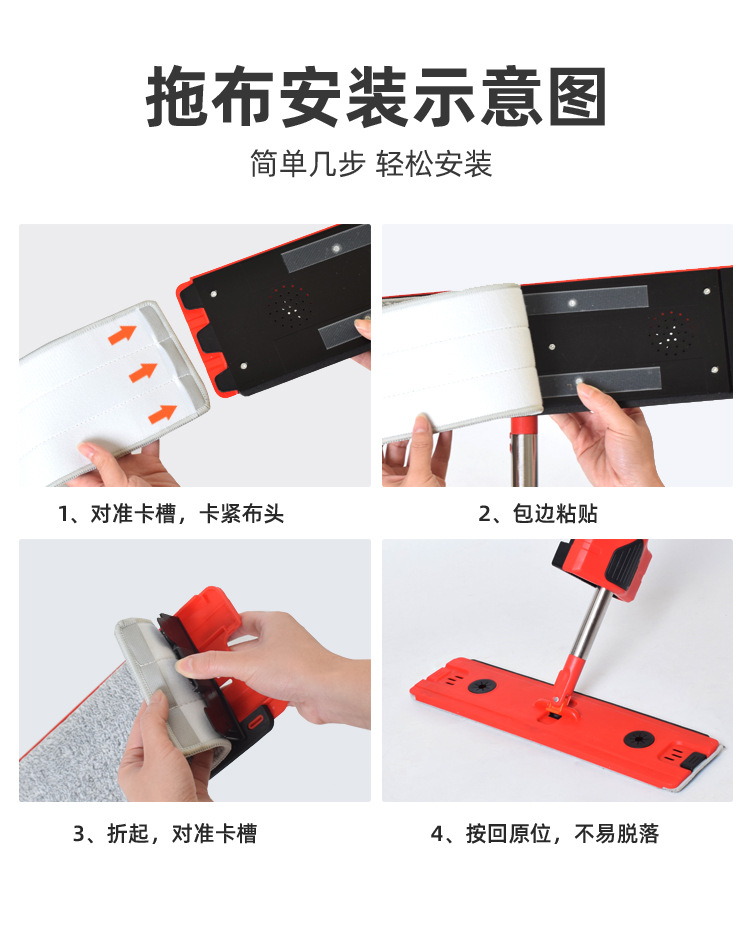 拖布安装示意图

简单几步 轻松安装

1、对准卡槽，卡紧布头

2、包边粘贴

3、折起，对准卡槽

4、按回原位，不易脱落