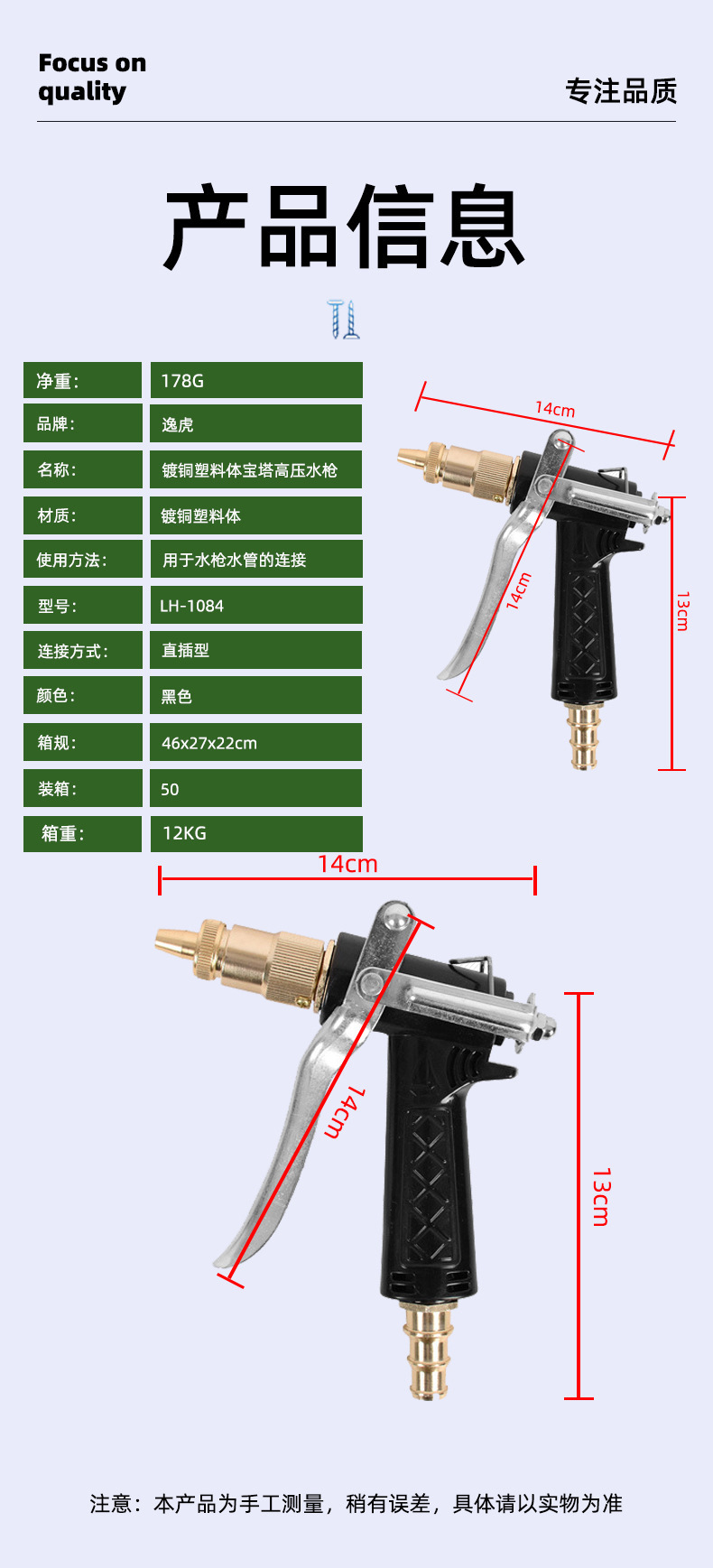 Focus on quality

专注品质

产品信息

| 净重: | 178G |
|---|---|
| 品牌: | 逸虎 |
| 名称: | 镀铜塑料体宝塔高压水枪 |
| 材质: | 镀铜塑料体 |
| 使用方法: | 用于水枪水管的连接 |
| 型号: | LH-1084 |
| 连接方式: | 直插型 |
| 颜色: | 黑色 |
| 箱规: | 46x27x22cm |
| 装箱: | 50 |
| 箱重: | 12KG |

14cm
14cm
13cm

14cm
14cm
13cm

注意：本产品为手工测量，稍有误差，具体请以实物为准