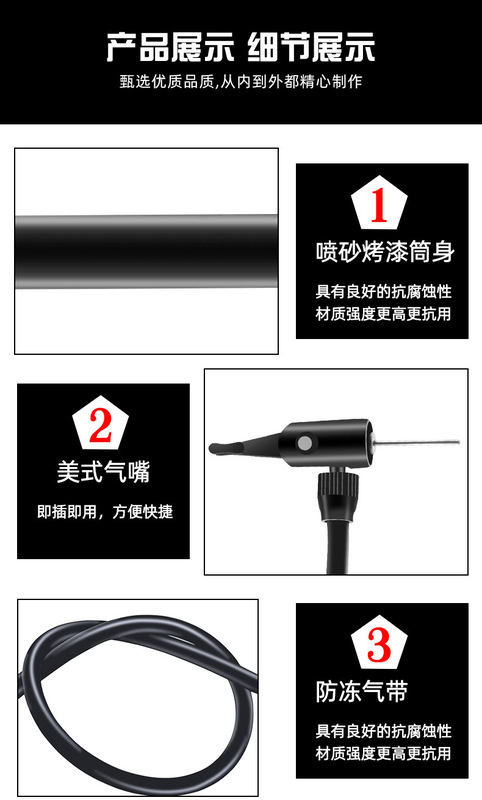 产品展示 细节展示
甄选优质品质,从内到外都精心制作

1
喷砂烤漆筒身
具有良好的抗腐蚀性
材质强度更高更抗用

2
美式气嘴
即插即用,方便快捷

3
防冻气带
具有良好的抗腐蚀性
材质强度更高更抗用