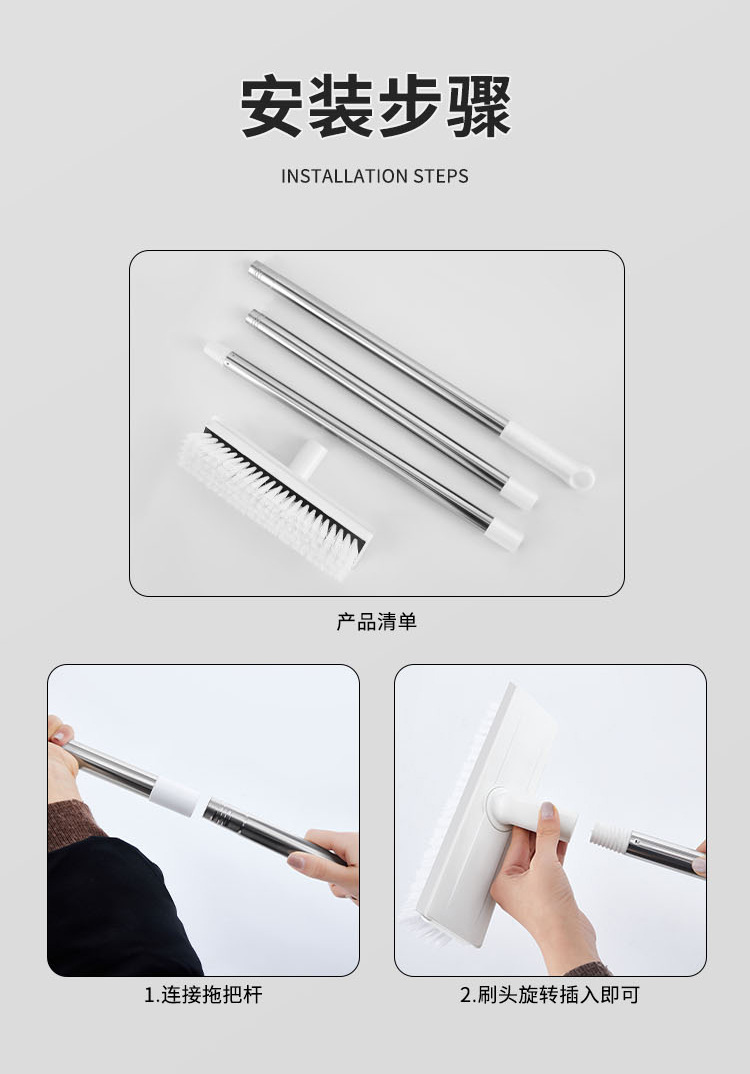 安装步骤

INSTALLATION STEPS

产品清单

1.连接拖把杆

2.刷头旋转插入即可