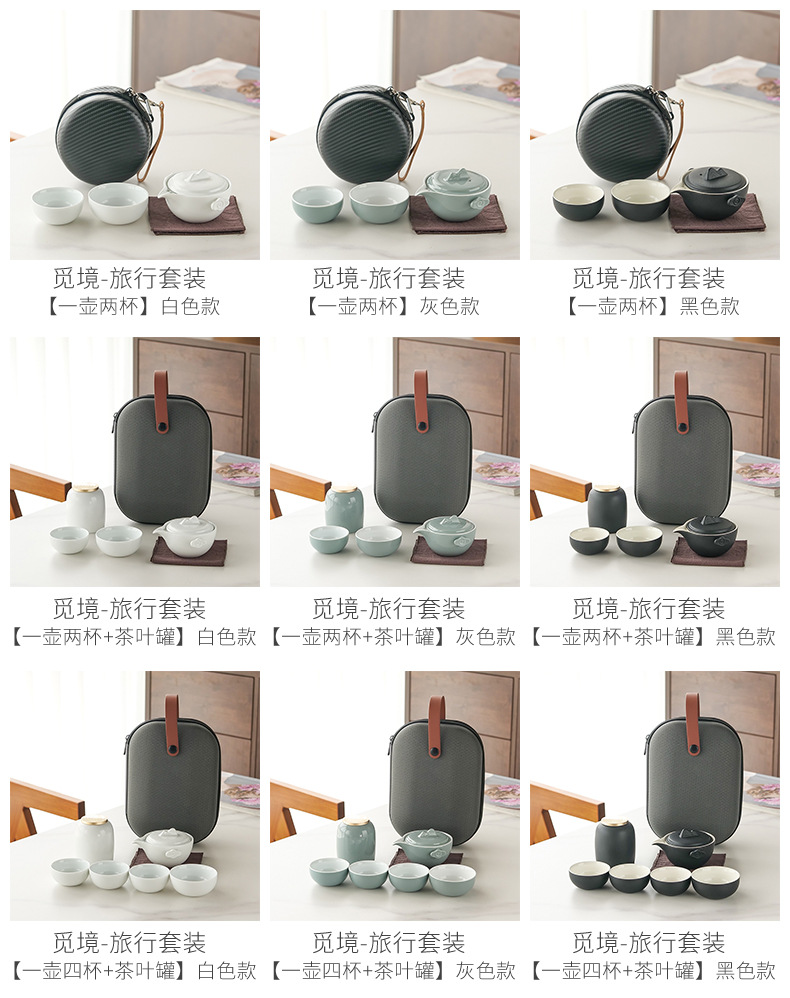 觅境-旅行套装
【一壶两杯】白色款

觅境-旅行套装
【一壶两杯】灰色款

觅境-旅行套装
【一壶两杯】黑色款

觅境-旅行套装
【一壶两杯+茶叶罐】白色款

觅境-旅行套装
【一壶两杯+茶叶罐】灰色款

觅境-旅行套装
【一壶两杯+茶叶罐】黑色款

觅境-旅行套装
【一壶四杯+茶叶罐】白色款

觅境-旅行套装
【一壶四杯+茶叶罐】灰色款

觅境-旅行套装
【一壶四杯+茶叶罐】黑色款