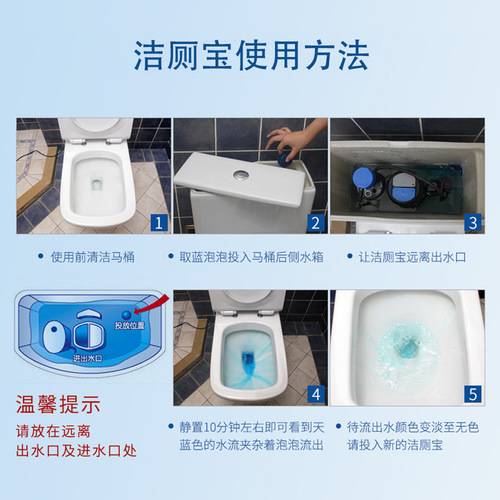 洁厕宝使用方法

1

2

3

• 使用前清洁马桶

• 取蓝泡泡投入马桶后侧水箱

• 让洁厕宝远离出水口

投放位置

进出水口

温馨提示

请放在远离出水口及进水口处

4

5

• 静置10分钟左右即可看到天蓝色的水流夹杂着泡泡流出

• 待流出水颜色变淡至无色请投入新的洁厕宝