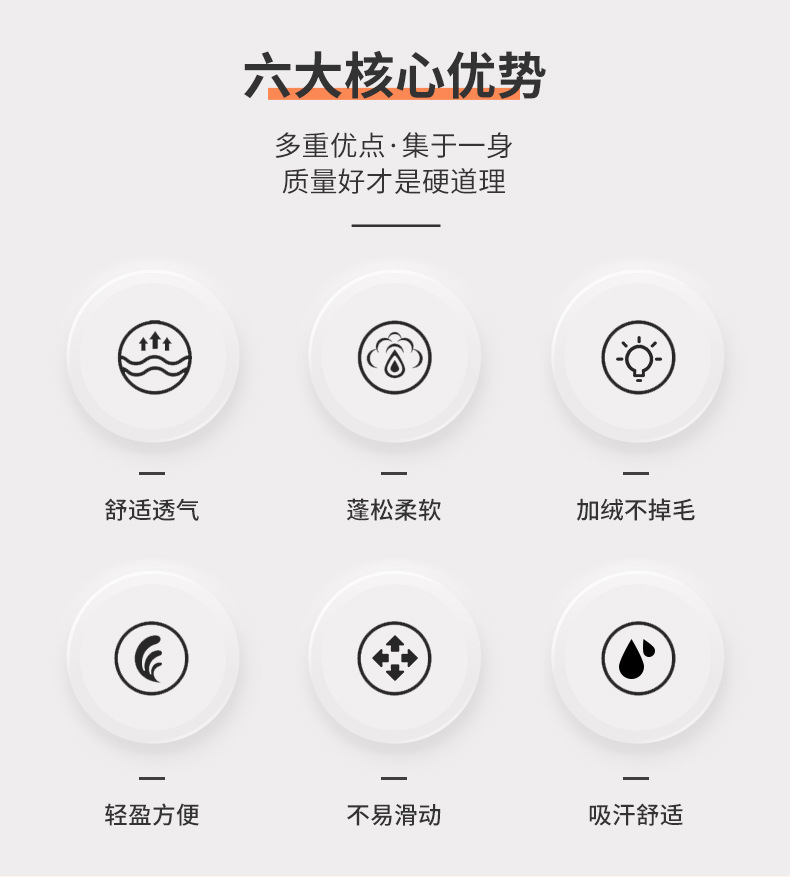 六大核心优势

多重优点·集于一身
质量好才是硬道理

舒适透气

蓬松柔软

加绒不掉毛

轻盈方便

不易滑动

吸汗舒适