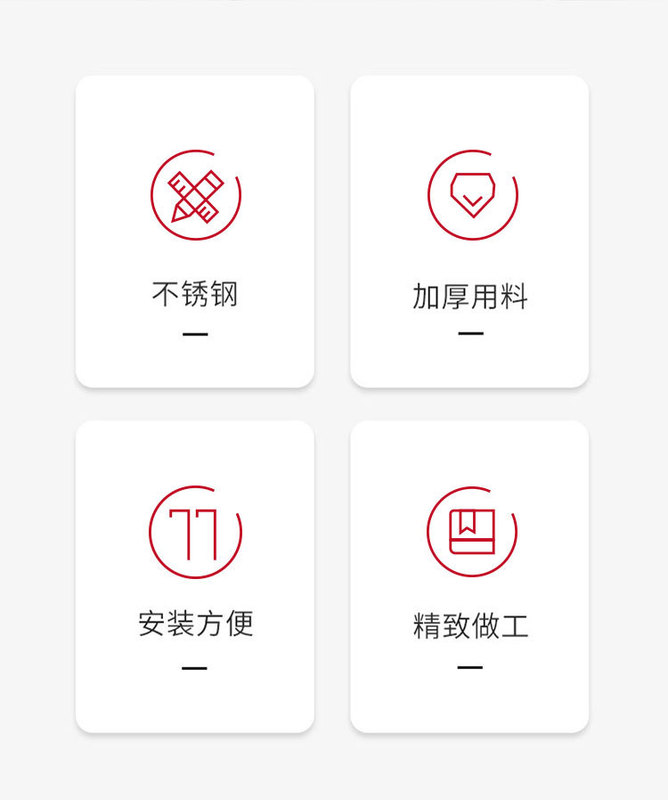 不锈钢

加厚用料

安装方便

精致做工