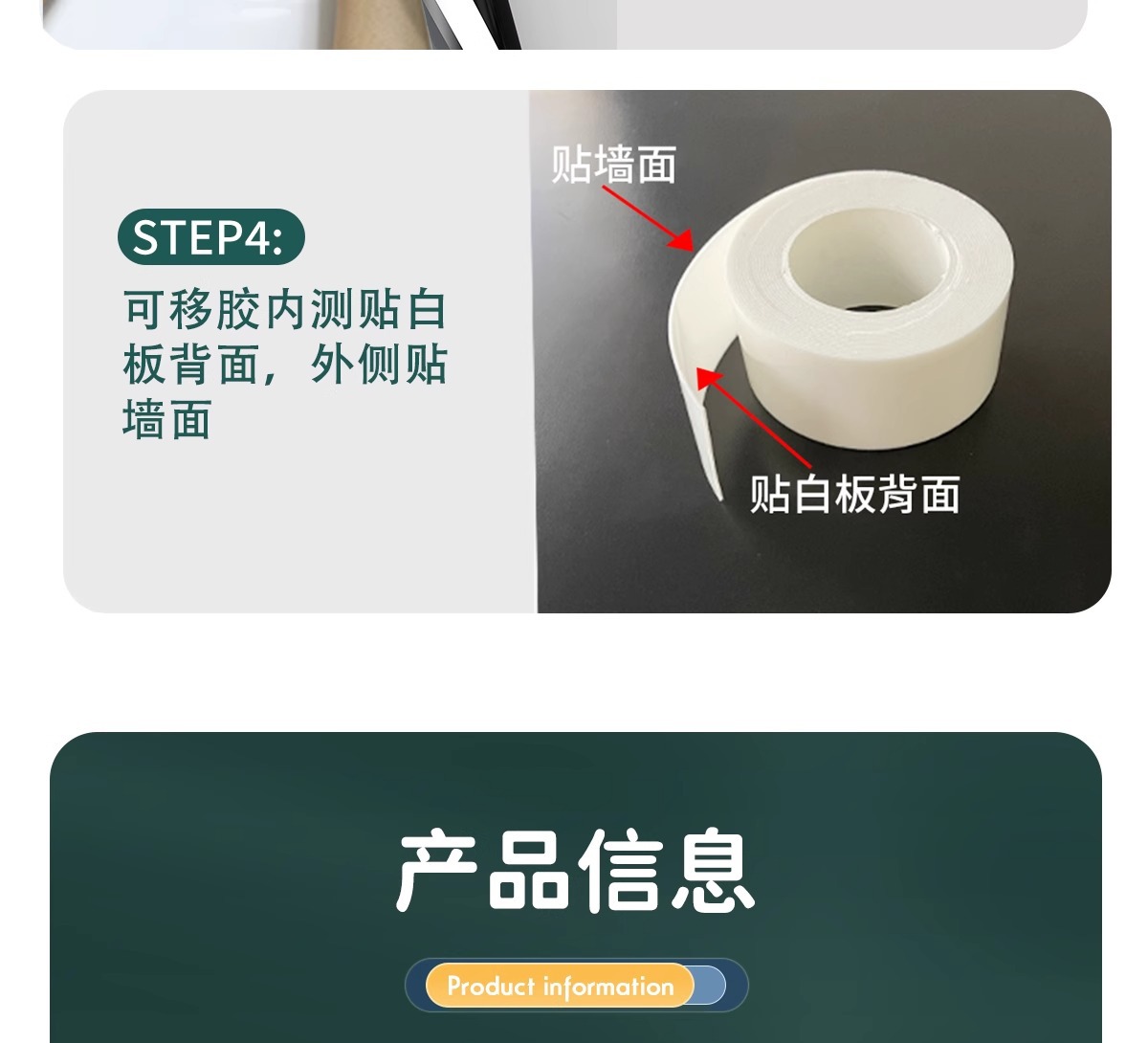 STEP4:

可移胶内测贴白板背面，外侧贴墙面

贴墙面

贴白板背面

产品信息

Product information