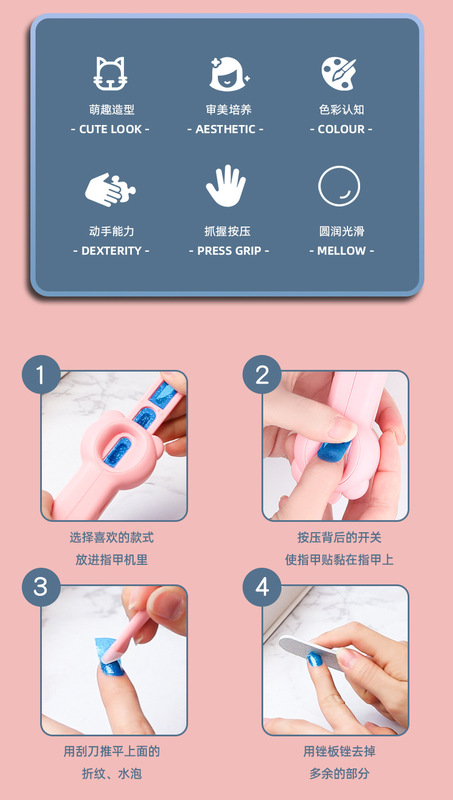 萌趣造型
- CUTE LOOK -

审美培养
- AESTHETIC -

色彩认知
- COLOUR -

动手能力
- DEXTERITY -

抓握按压
- PRESS GRIP -

圆润光滑
- MELLOW -

1
选择喜欢的款式
放进指甲机里

2
按压背后的开关
使指甲贴黏在指甲上

3
用刮刀推平上面的
折纹、水泡

4
用锉板锉去掉
多余的部分