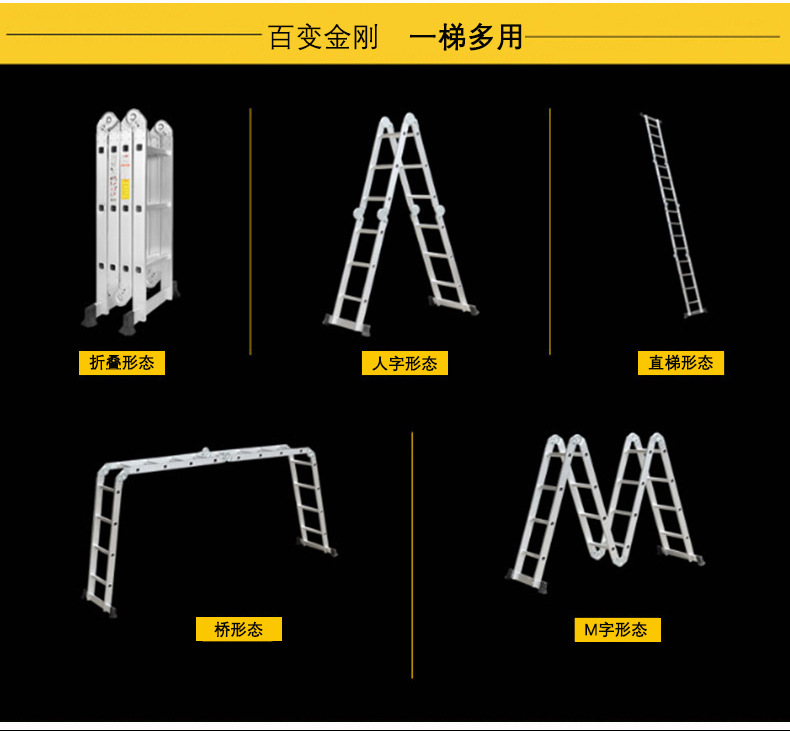 百变金刚 一梯多用

折叠形态

人字形态

直梯形态

桥形态

M字形态