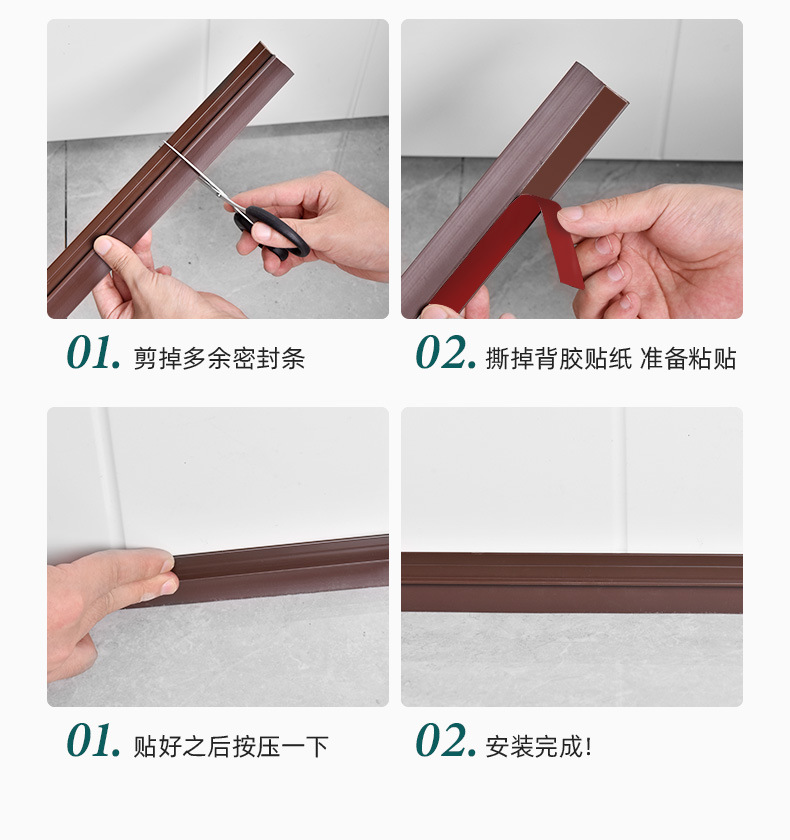 01. 剪掉多余密封条

02. 撕掉背胶贴纸 准备粘贴

01. 贴好之后按压一下

02. 安装完成!