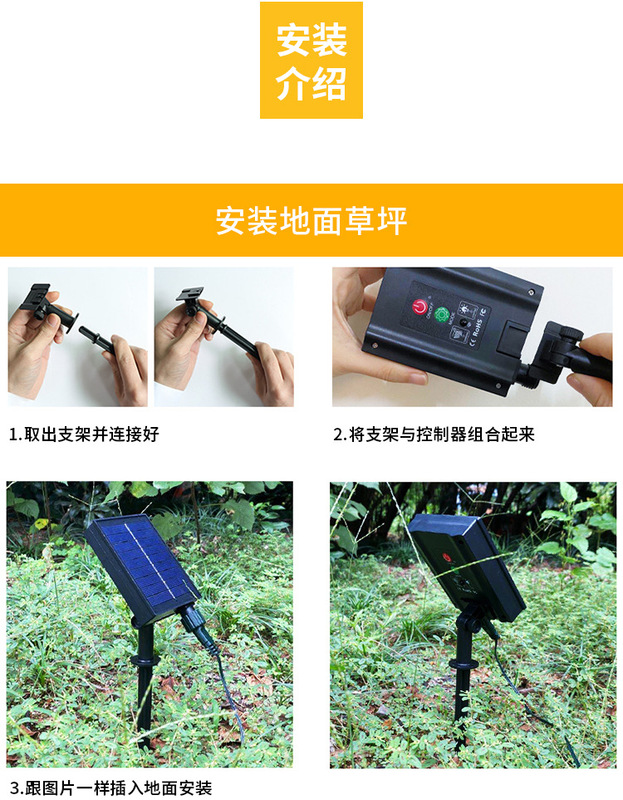 安装
介绍

安装地面草坪

ON/OFF
MODE
CE RoHS FC

1.取出支架并连接好

2.将支架与控制器组合起来

3.跟图片一样插入地面安装