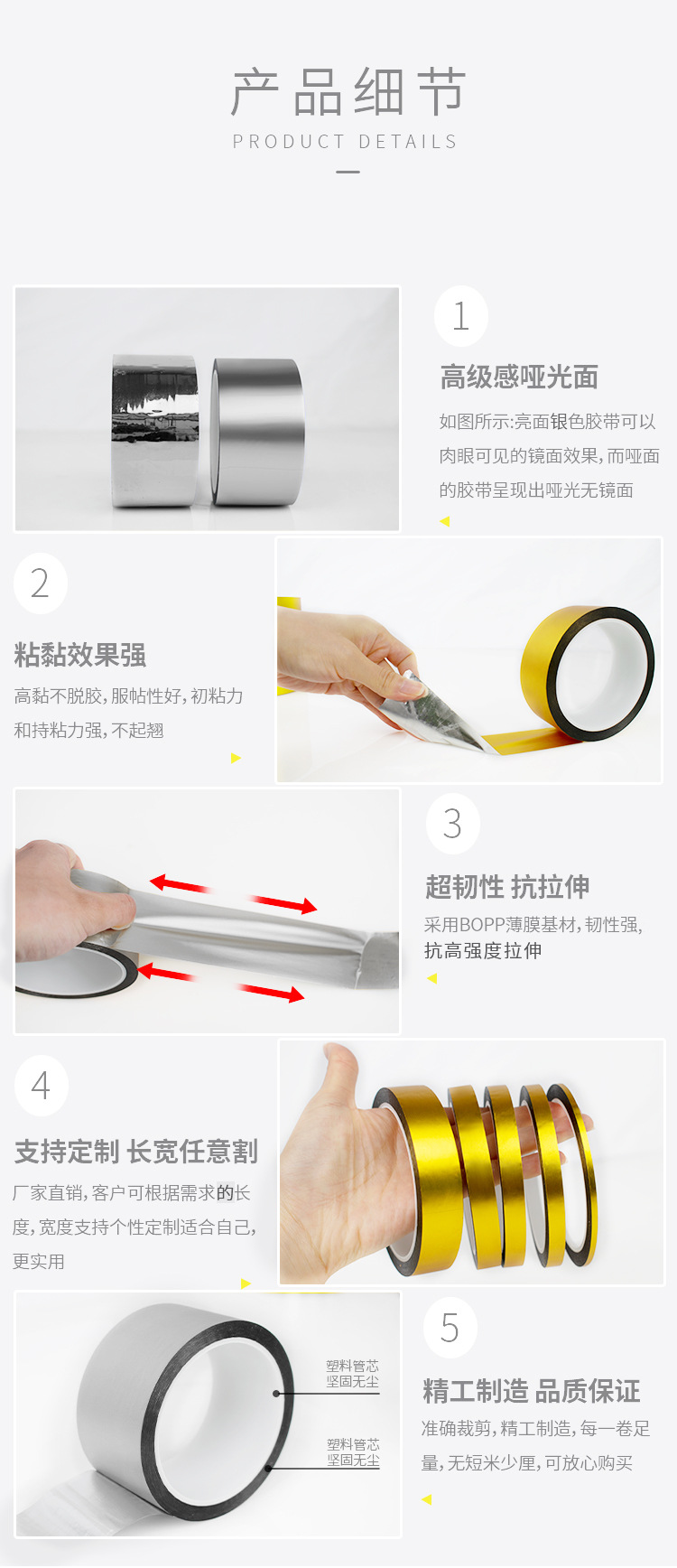 产品细节
PRODUCT DETAILS

1
高级感哑光面
如图所示:亮面银色胶带可以肉眼可见的镜面效果,而哑面的胶带呈现出哑光无镜面

2
粘黏效果强
高黏不脱胶,服帖性好,初粘力和持粘力强,不起翘

3
超韧性 抗拉伸
采用BOPP薄膜基材,韧性强,抗高强度拉伸

4
支持定制 长宽任意割
厂家直销,客户可根据需求的长度,宽度支持个性定制适合自己,更实用

塑料管芯
坚固无尘
塑料管芯
坚固无尘

5
精工制造 品质保证
准确裁剪,精工制造,每一卷足量,无短米少厘,可放心购买